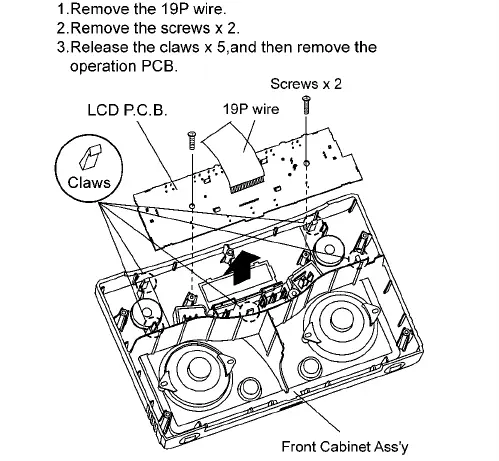 1.Remove the 19P wire.
2.Remove the screws x 2.
3.Release the claws x 5,and then remove the operation PCB.

Screws x 2
LCD P.C.B.
19P wire
Claws
Front Cabinet Ass'y