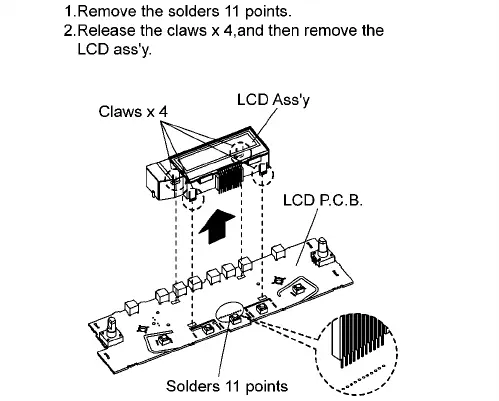 1.Remove the solders 11 points.
2.Release the claws x 4,and then remove the LCD ass'y.

Claws x 4

LCD Ass'y

LCD P.C.B.

Solders 11 points