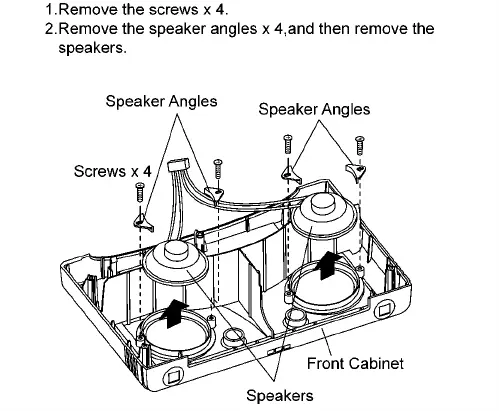 1.Remove the screws x 4.
2.Remove the speaker angles x 4,and then remove the speakers.

Speaker Angles
Speaker Angles
Screws x 4
Front Cabinet
Speakers