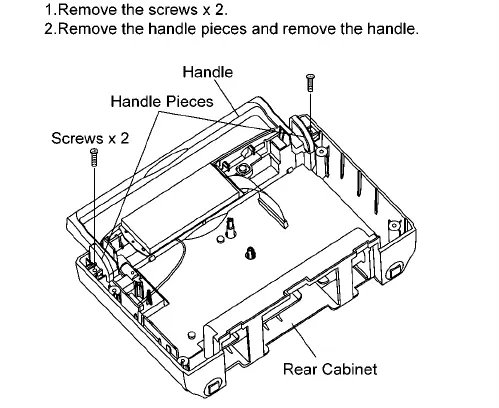 1.Remove the screws x 2.
2.Remove the handle pieces and remove the handle.

Handle
Handle Pieces
Screws x 2
Rear Cabinet