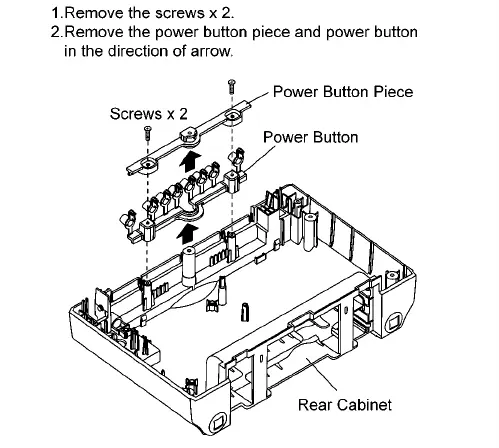 1.Remove the screws x 2.
2.Remove the power button piece and power button in the direction of arrow.

Power Button Piece
Screws x 2
Power Button
Rear Cabinet