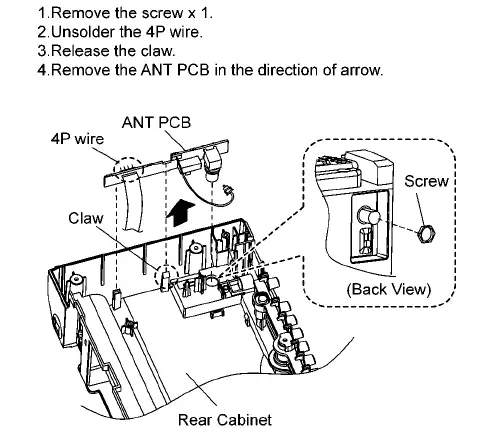 1.Remove the screw x 1.
2.Unsolder the 4P wire.
3.Release the claw.
4.Remove the ANT PCB in the direction of arrow.

ANT PCB
4P wire
Claw
Screw
(Back View)
Rear Cabinet