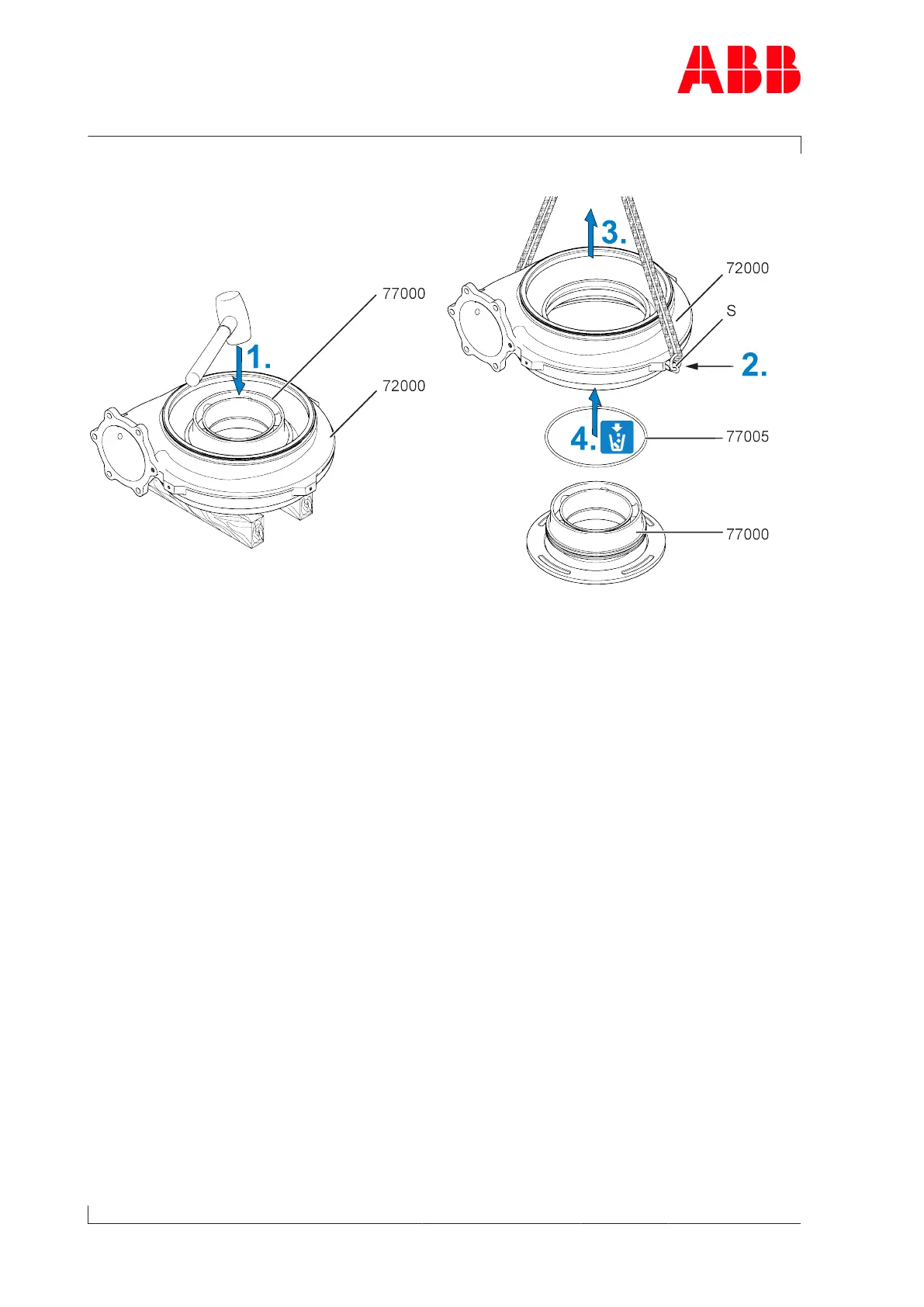 ABB

1.
77000
72000

3.
72000
S
2.
4.
77005
77000