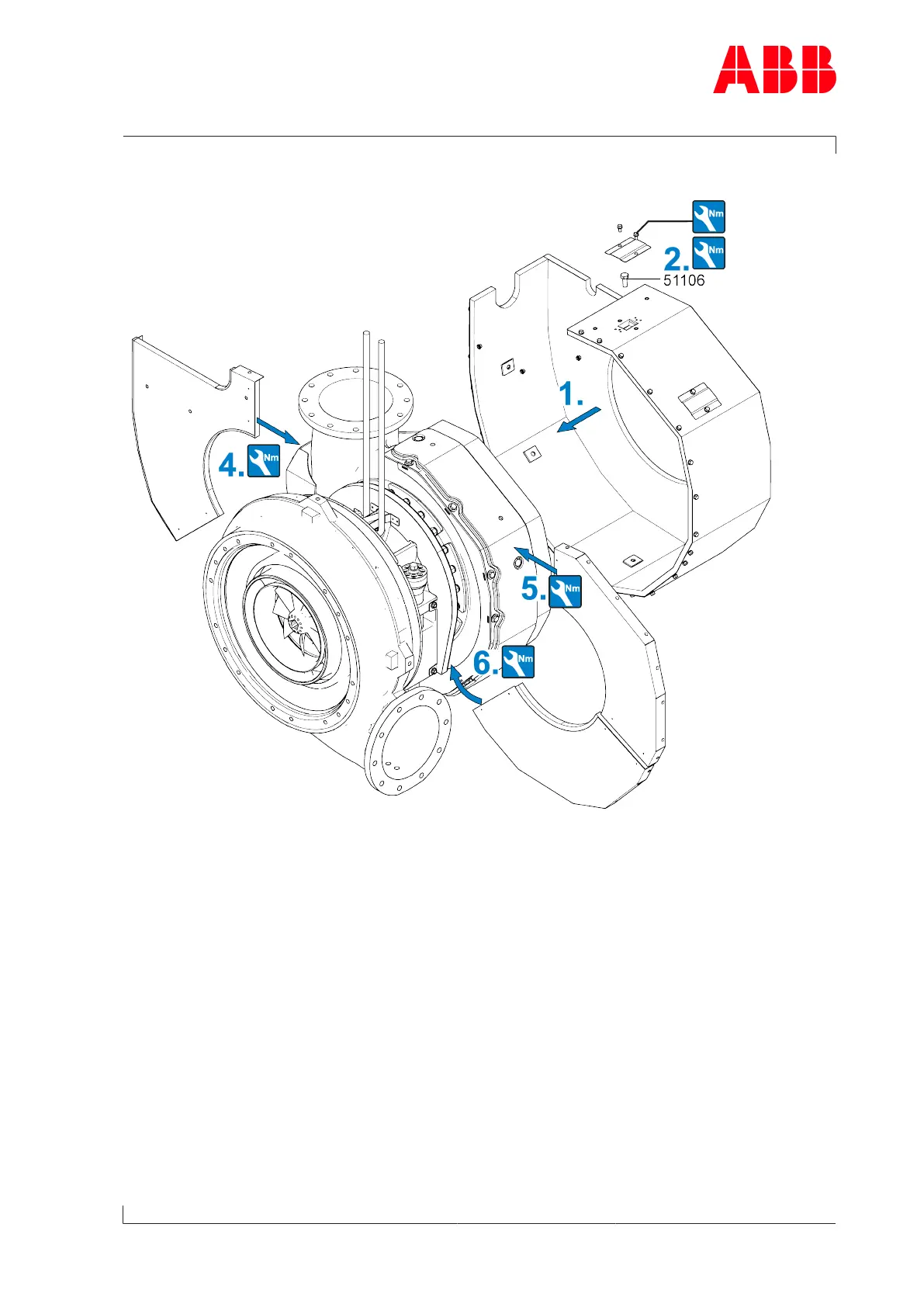 ABB

Nm

2. Nm

51106

1.

4. Nm

5. Nm

6. Nm