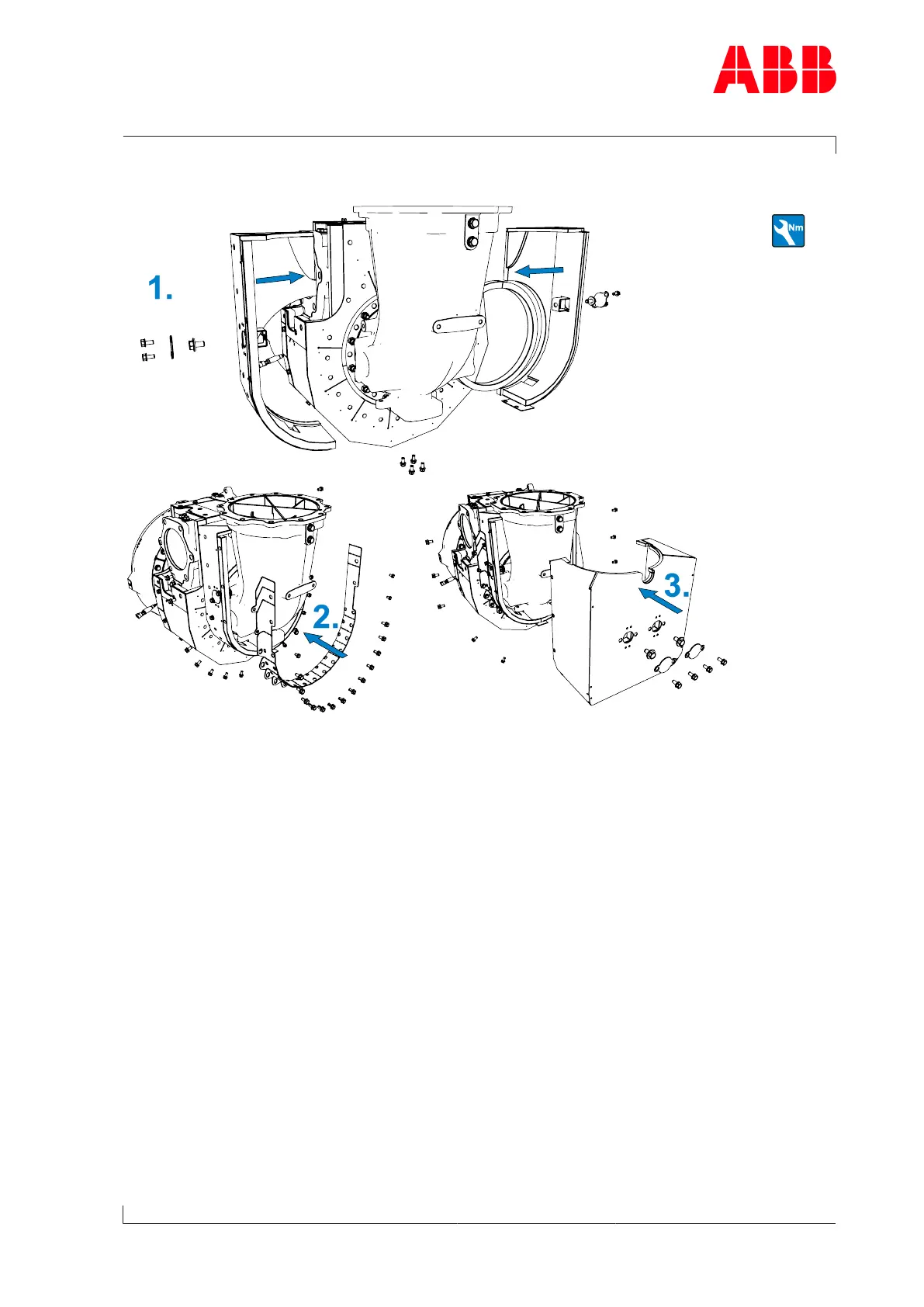 ABB

Nm

1.

2.

3.