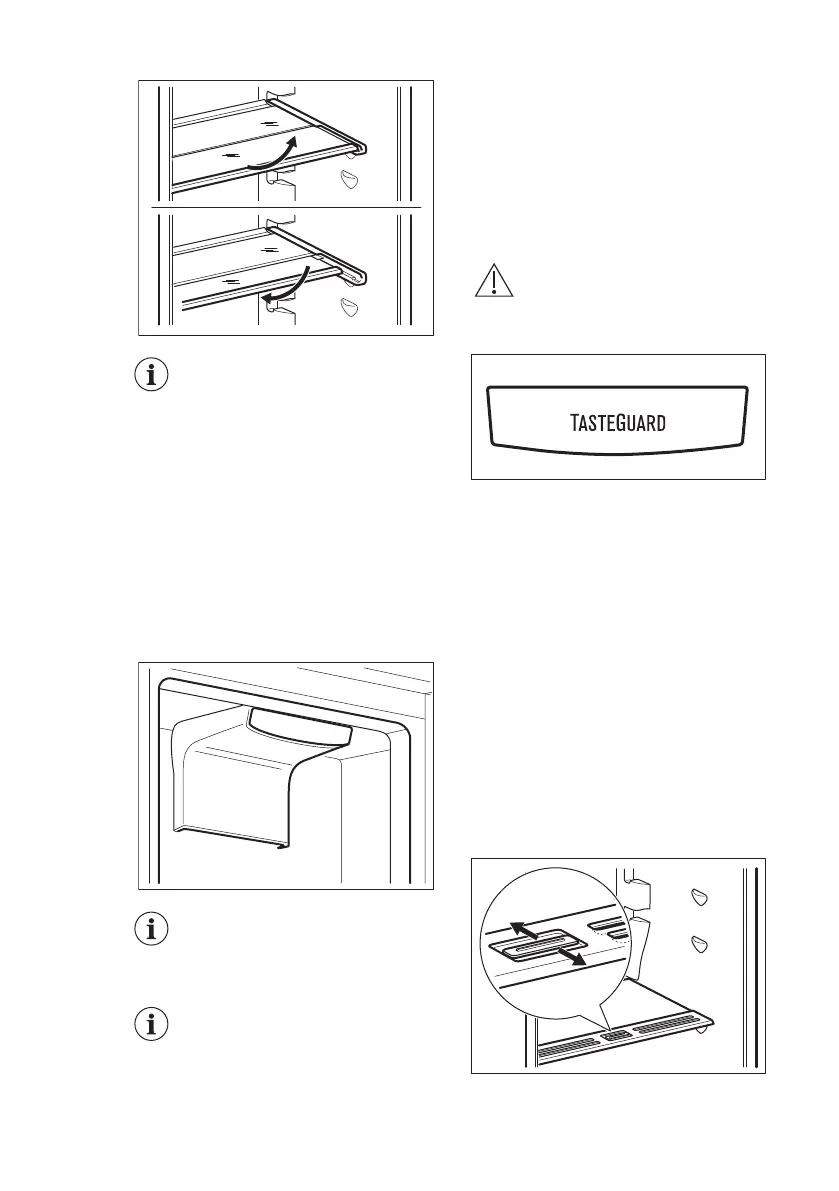 TASTEGUARD