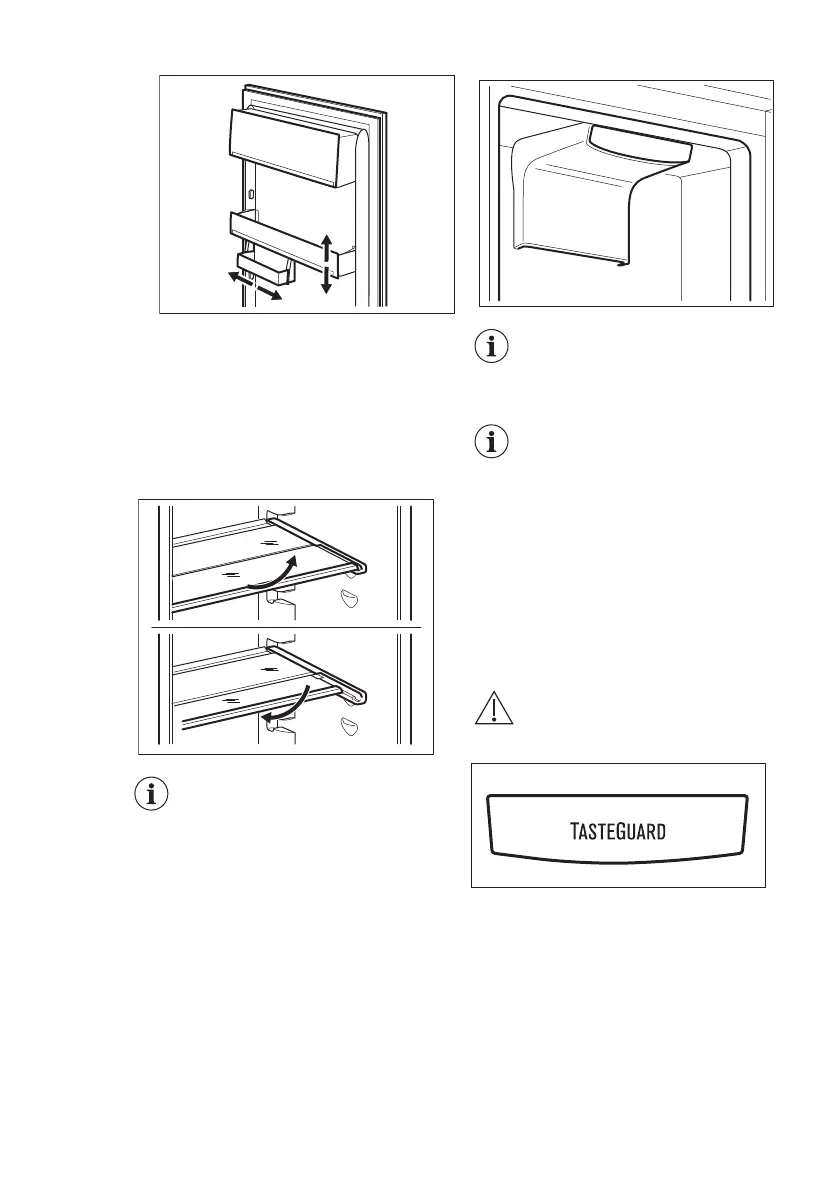 TASTEGUARD