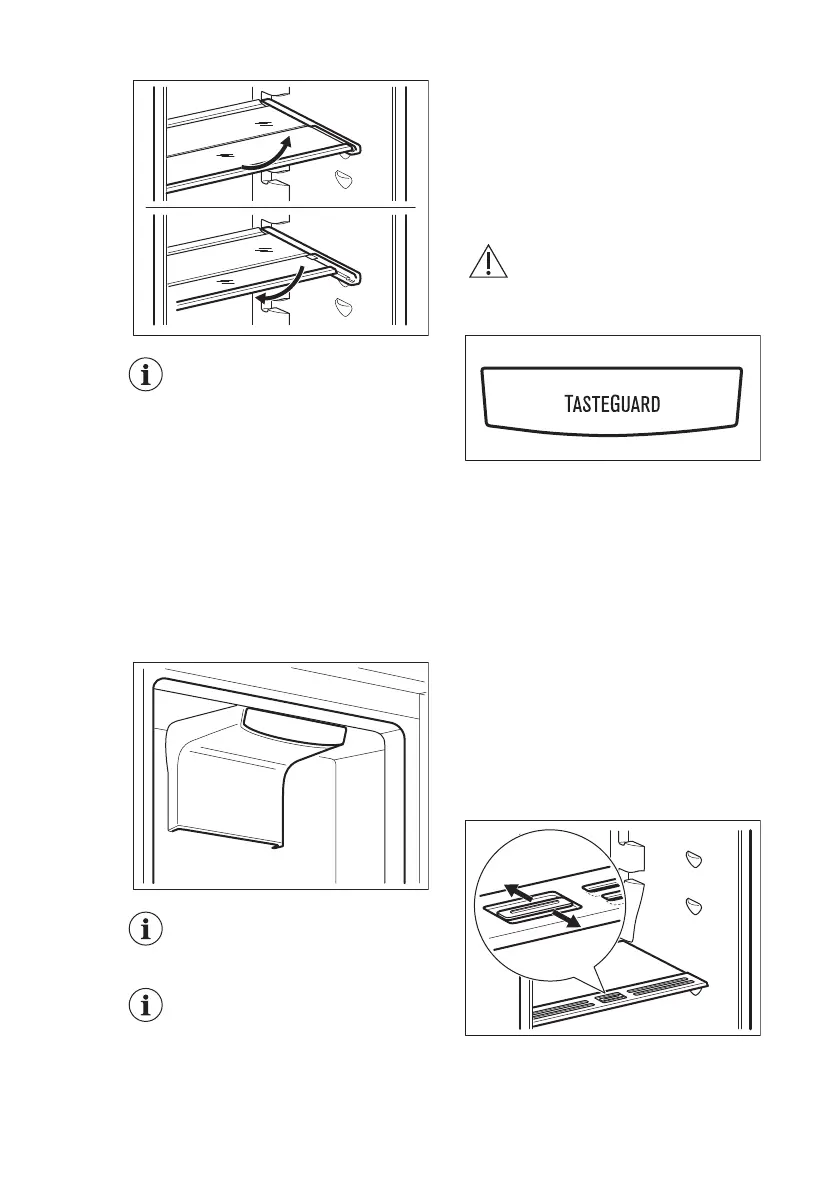 TASTEGUARD