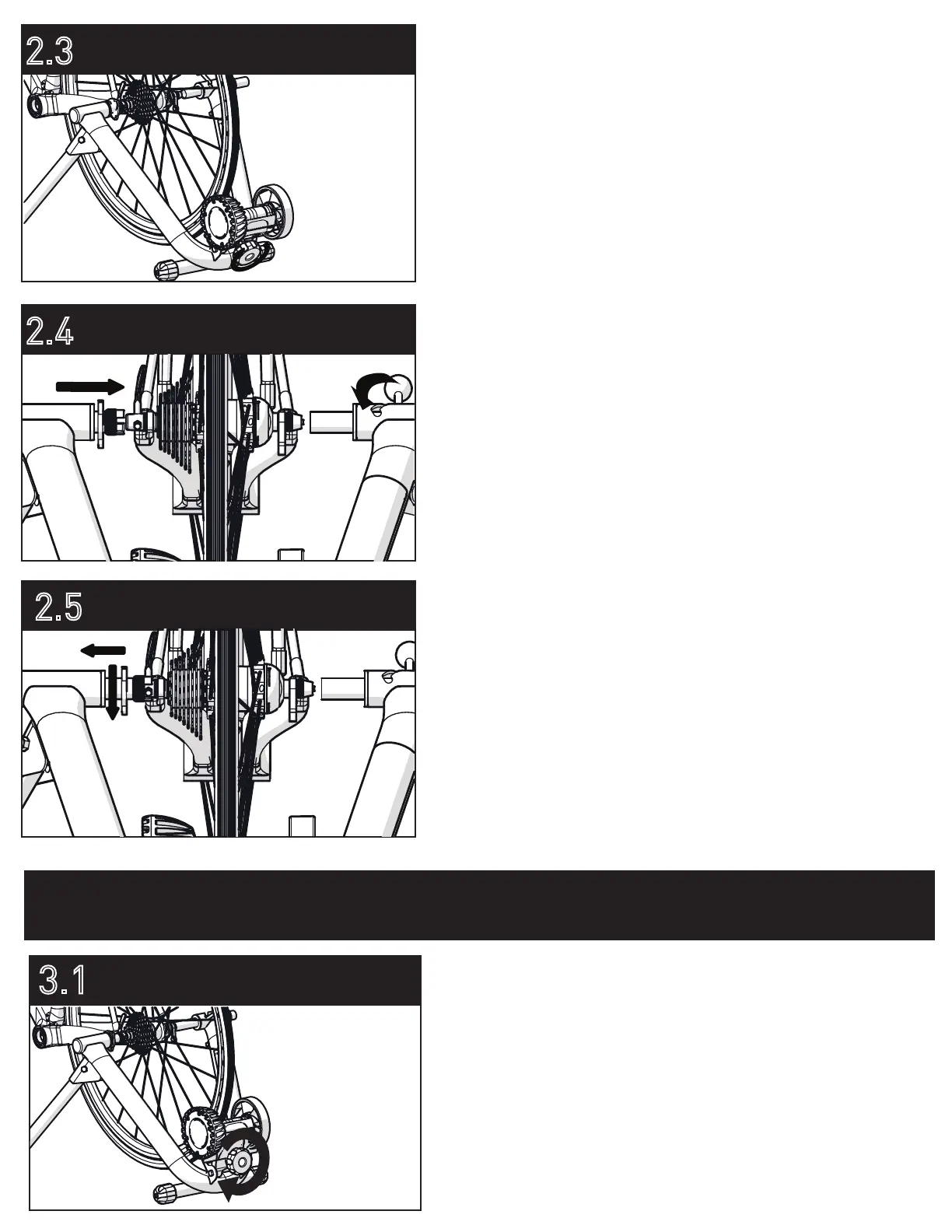 2.3

2.4

2.5

3.1