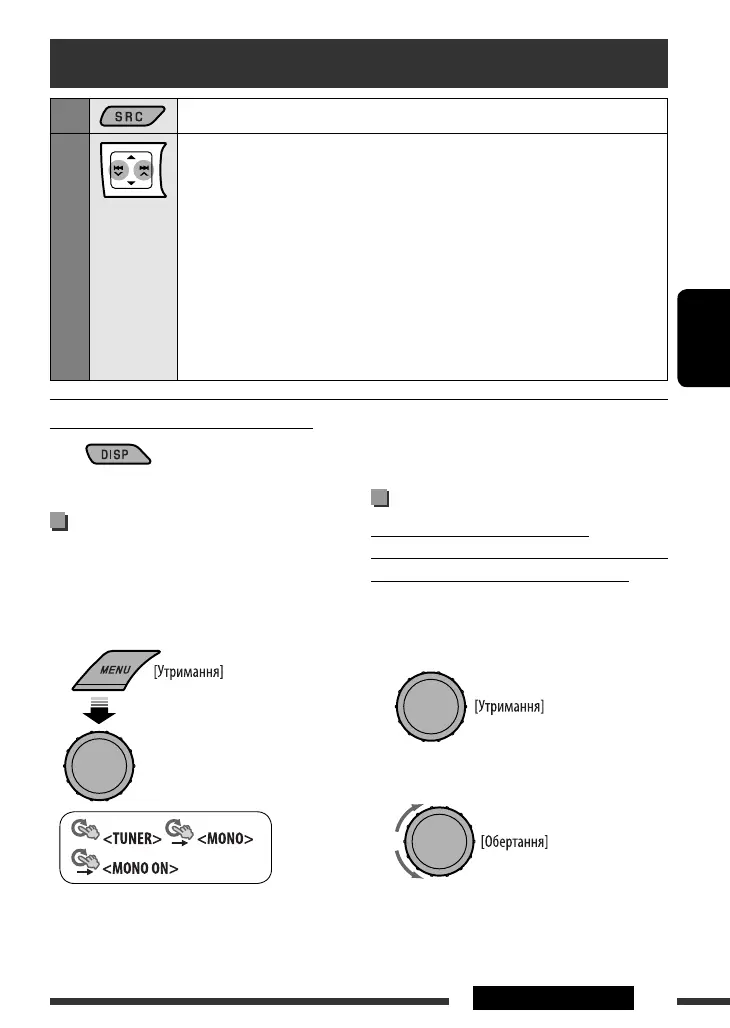 SRC

DISP

MENU [Утримання]

<TUNER> <MONO> <MONO ON>

[Утримання]

[Обертання]