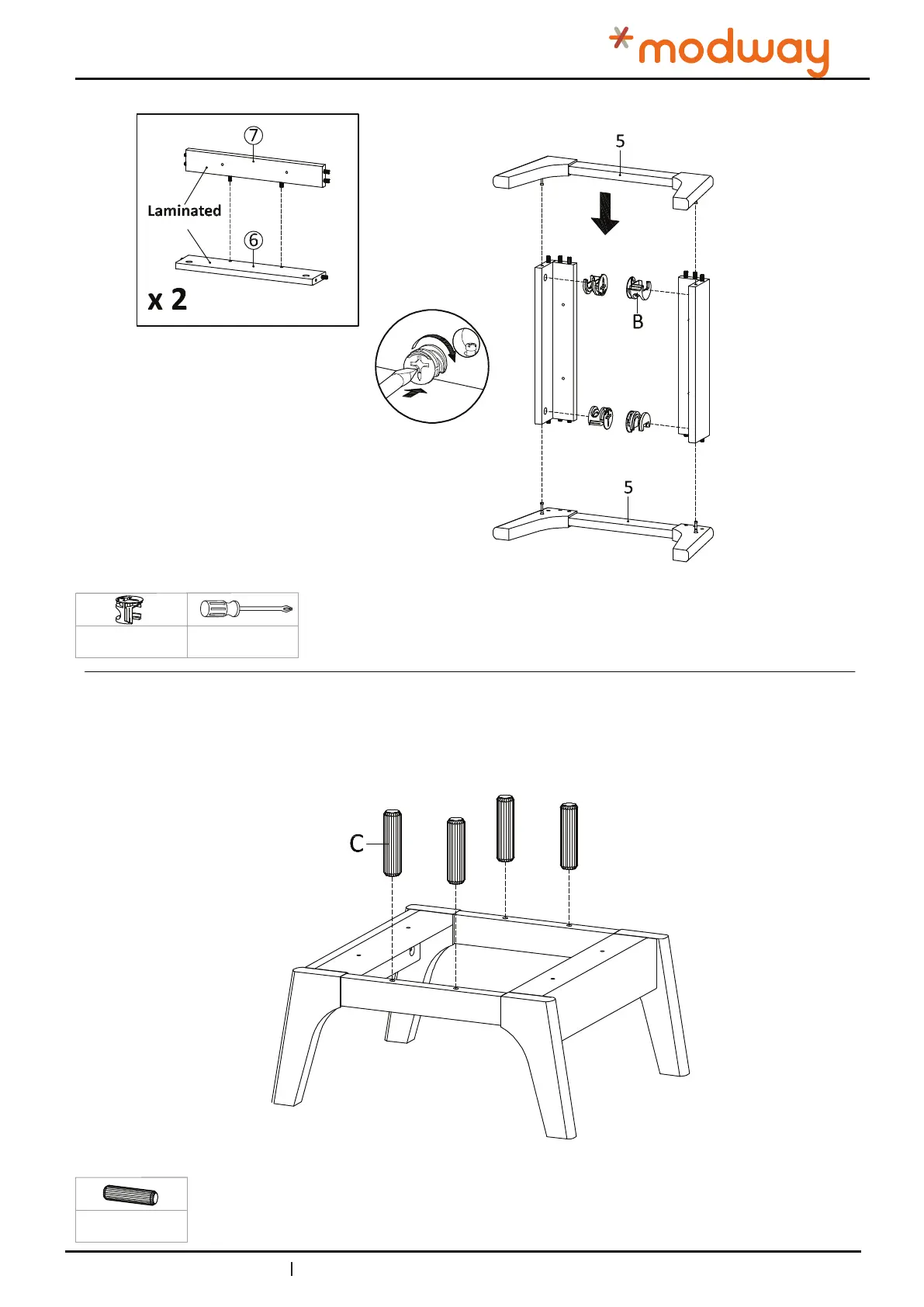 modway

⑦

Laminated

⑥

x 2

5

B

5

C