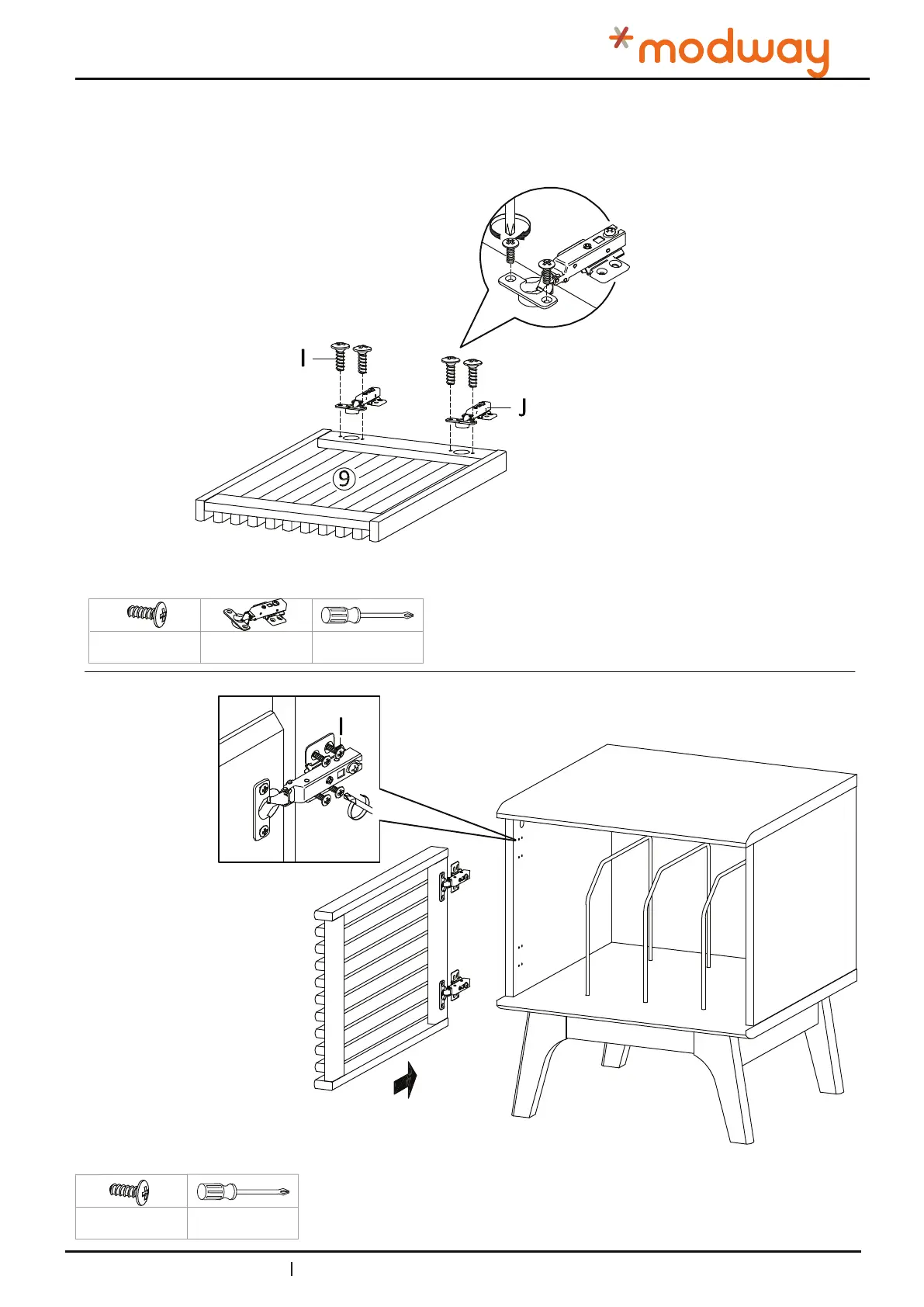 modway

I

J

9

I