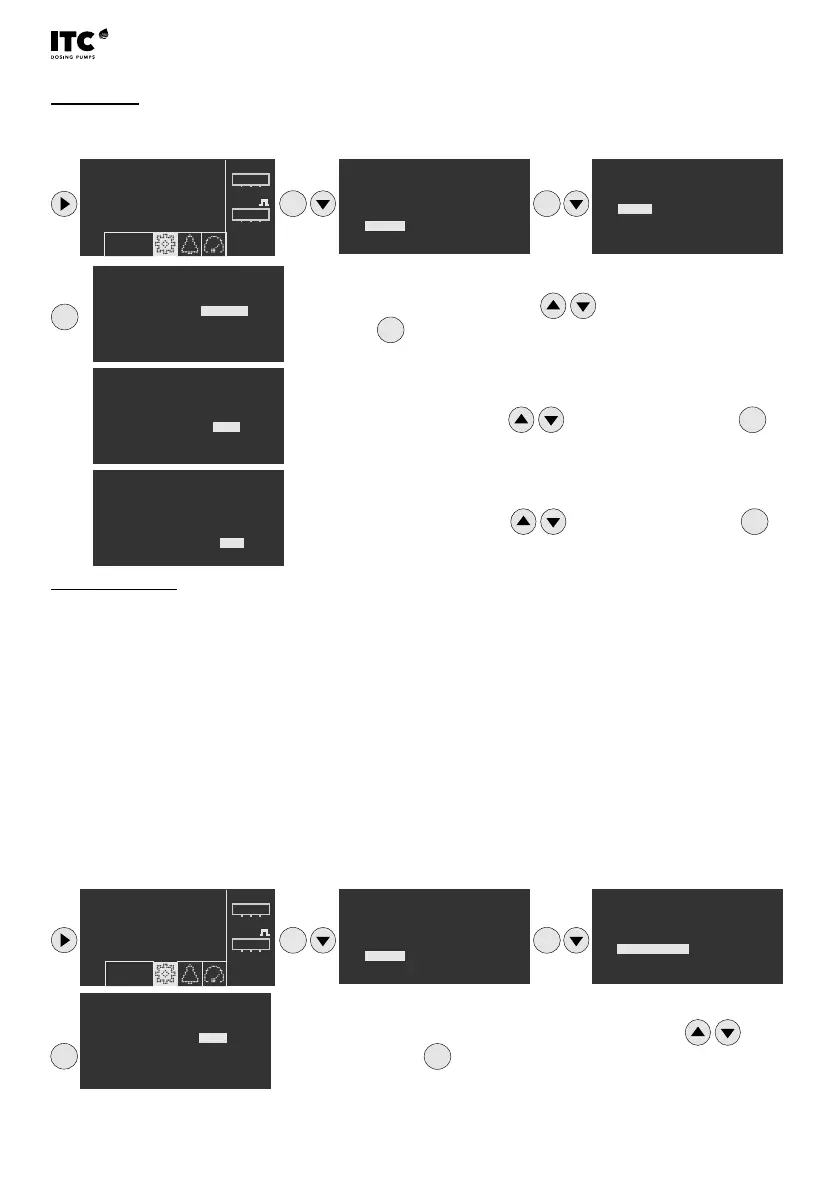 ITC
DOSING PUMPS