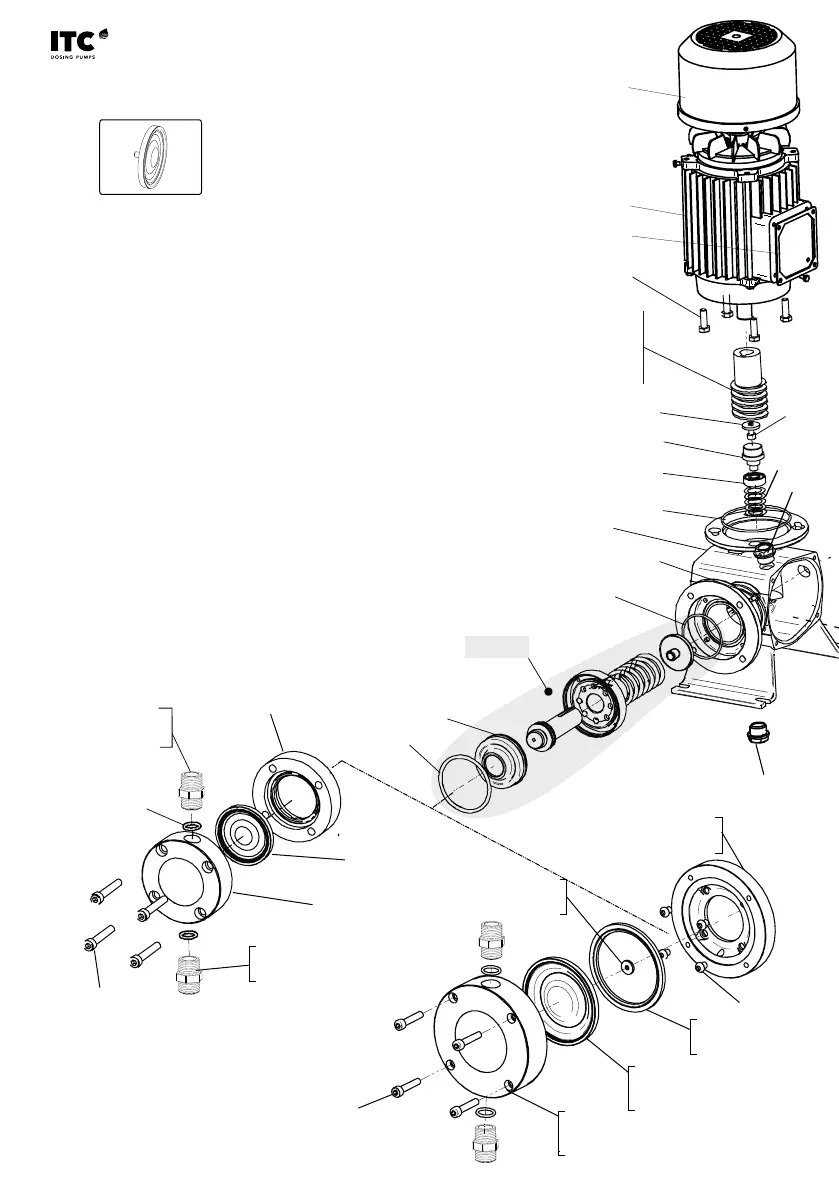 ITC
DOSING PUMPS