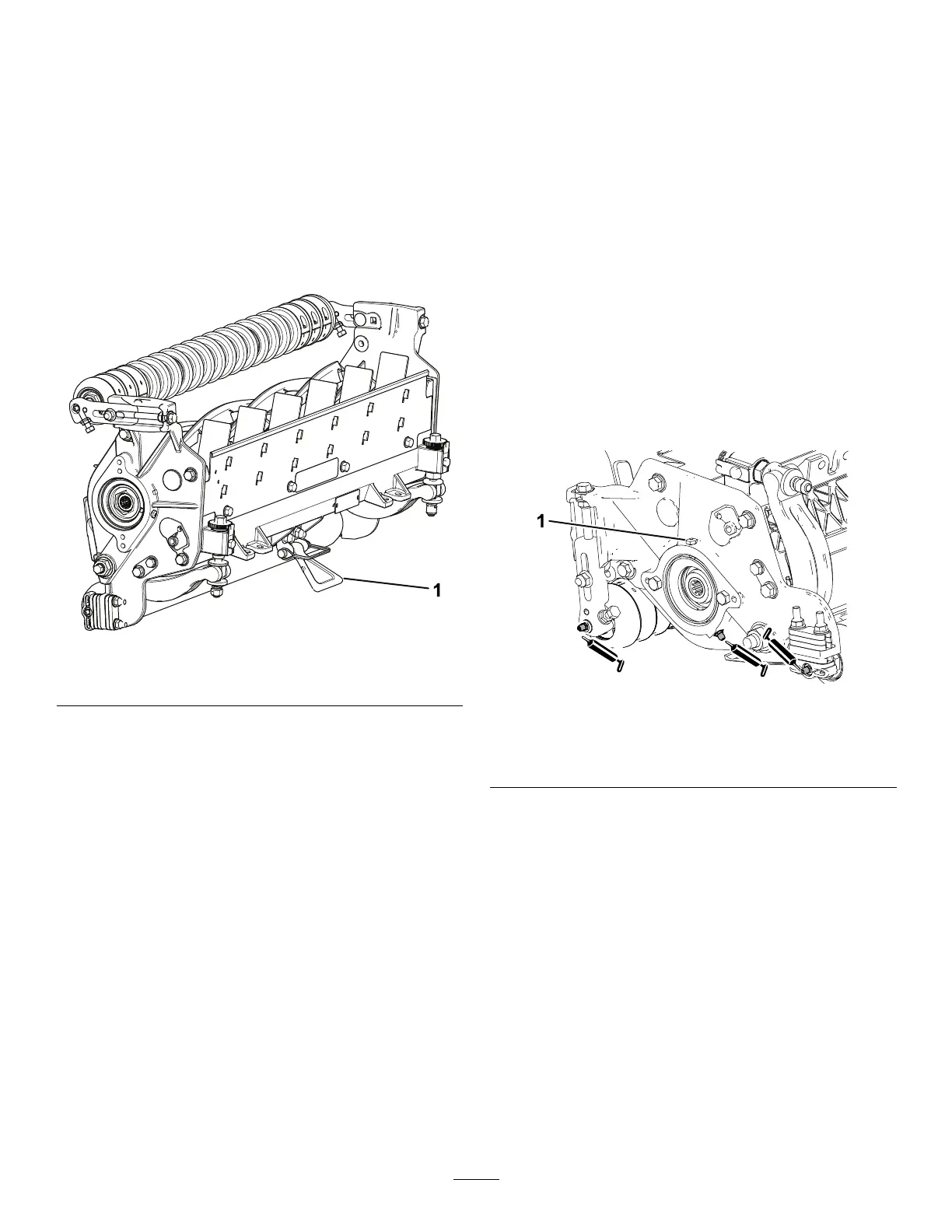 1

1