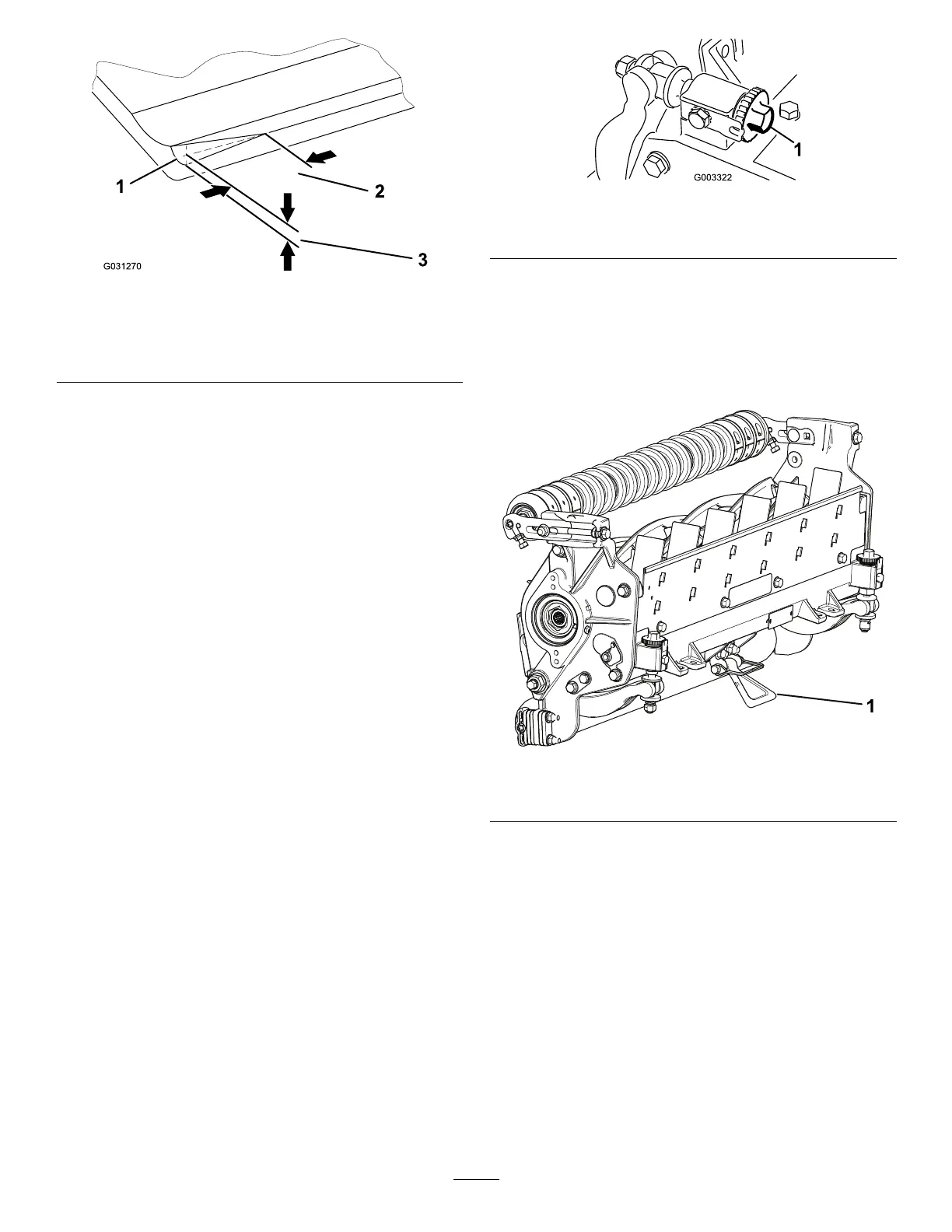 1

2

3

G031270

1

G003322

1