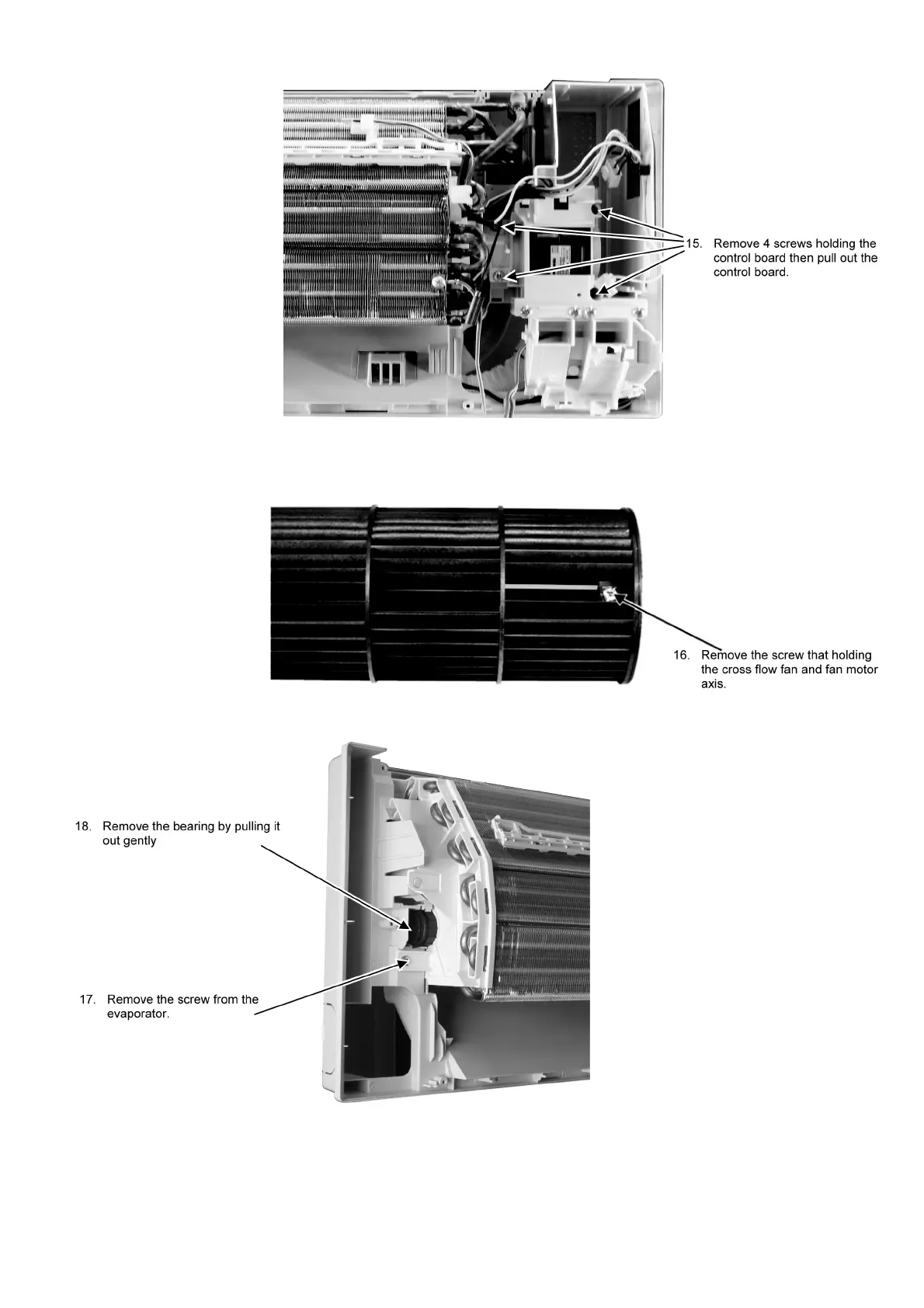 15. Remove 4 screws holding the control board then pull out the control board.

16. Remove the screw that holding the cross flow fan and fan motor axis.

18. Remove the bearing by pulling it out gently

17. Remove the screw from the evaporator.