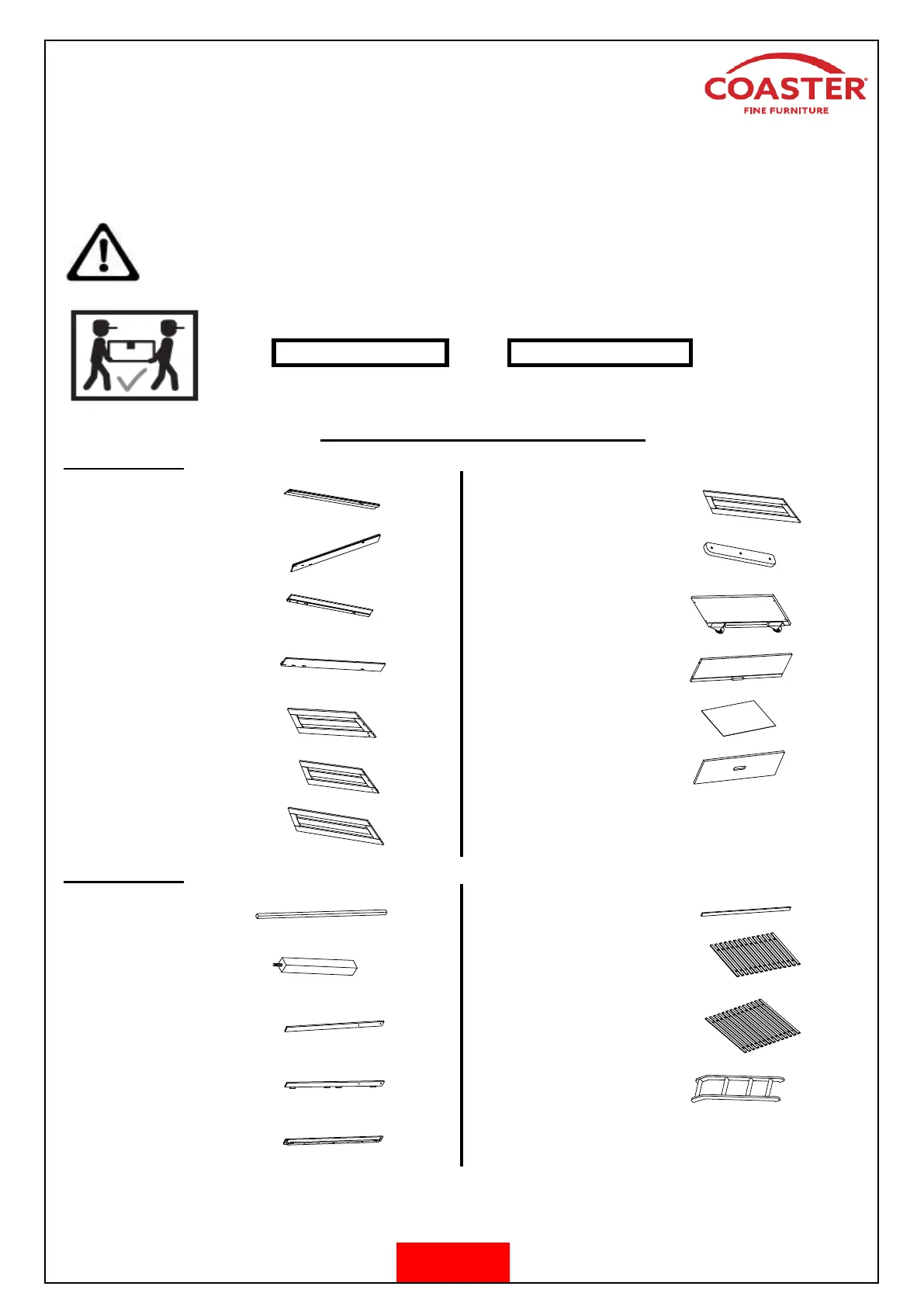 COASTER®
FINE FURNITURE