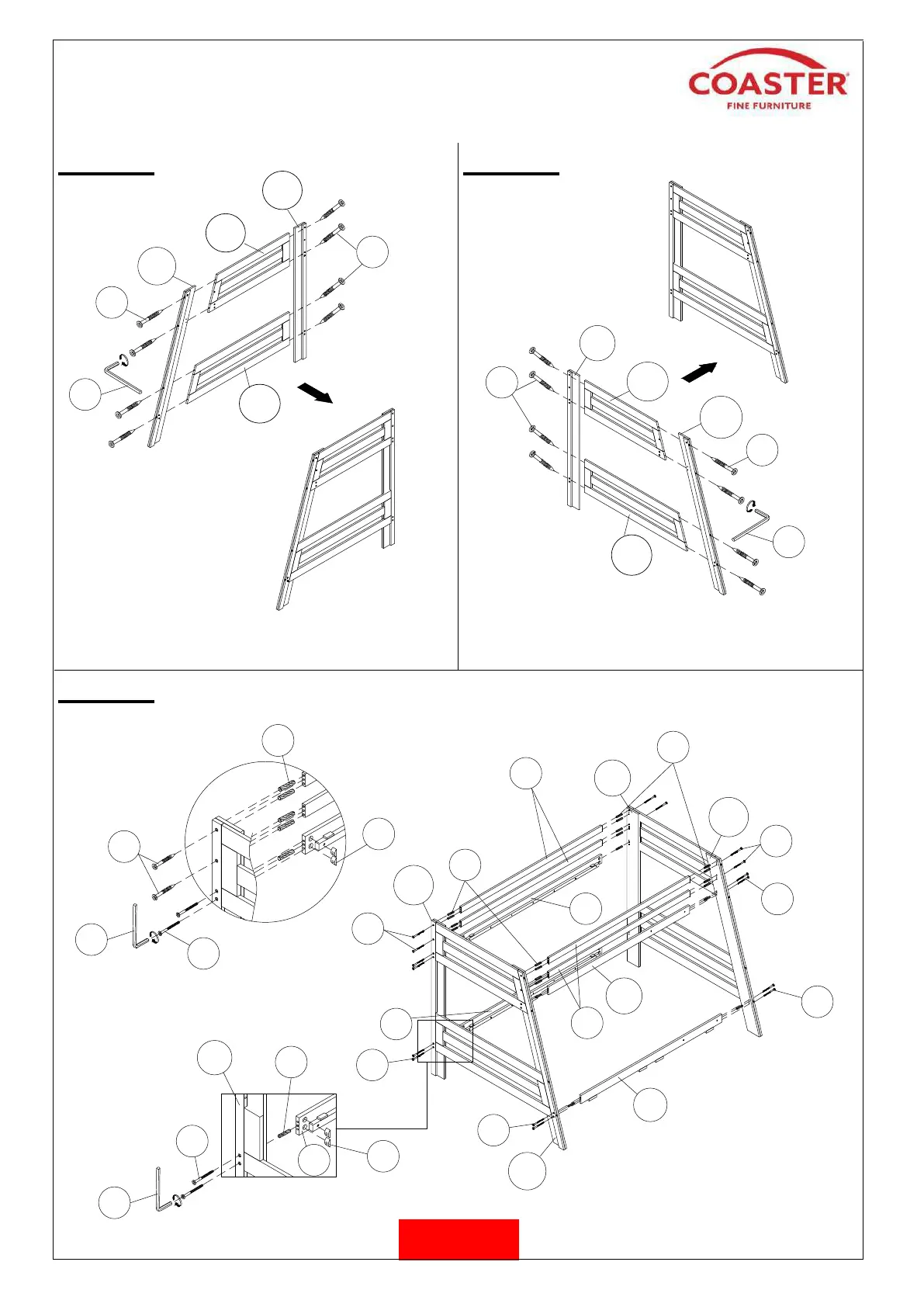 COASTER®
FINE FURNITURE