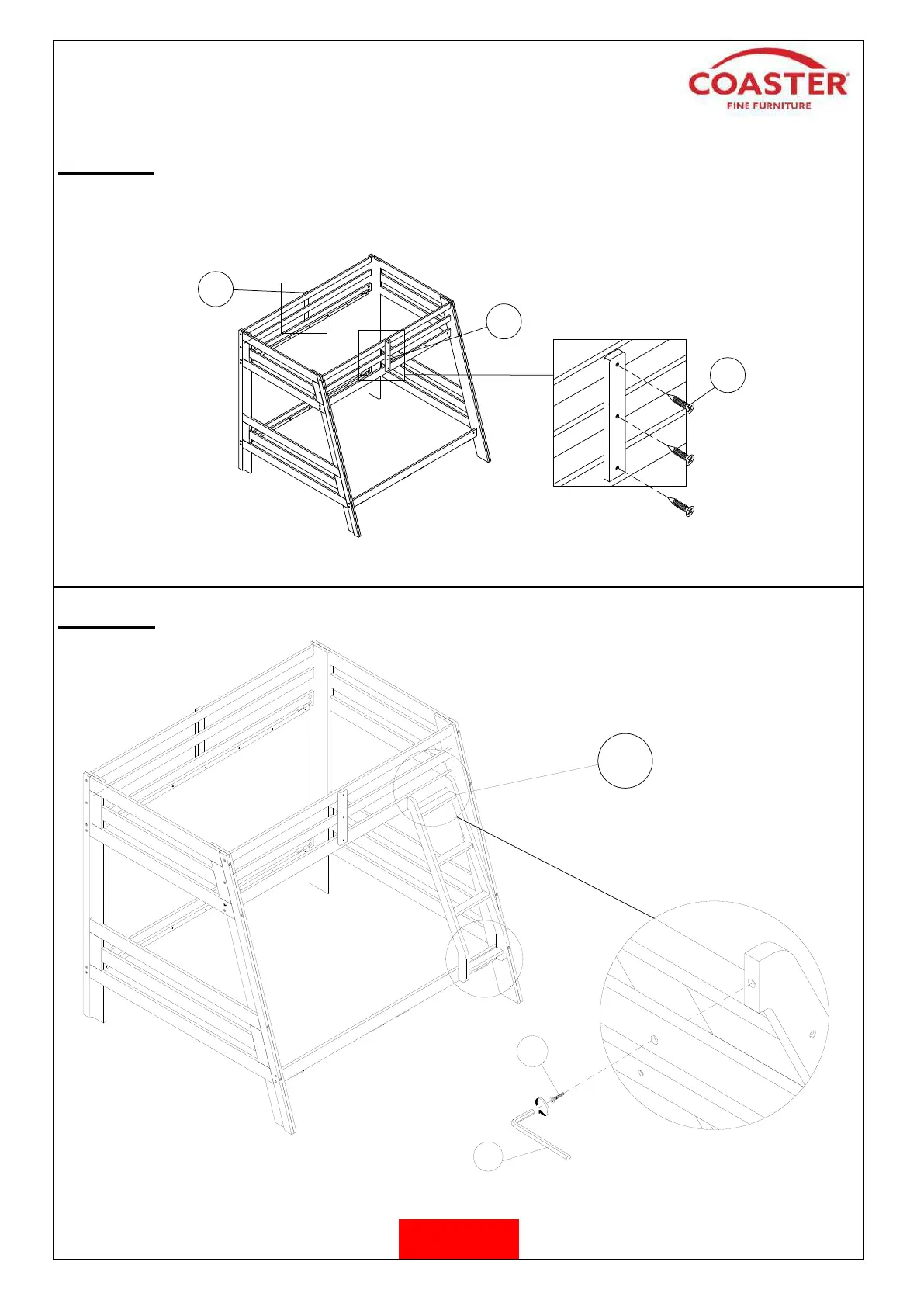 COASTER®
FINE FURNITURE