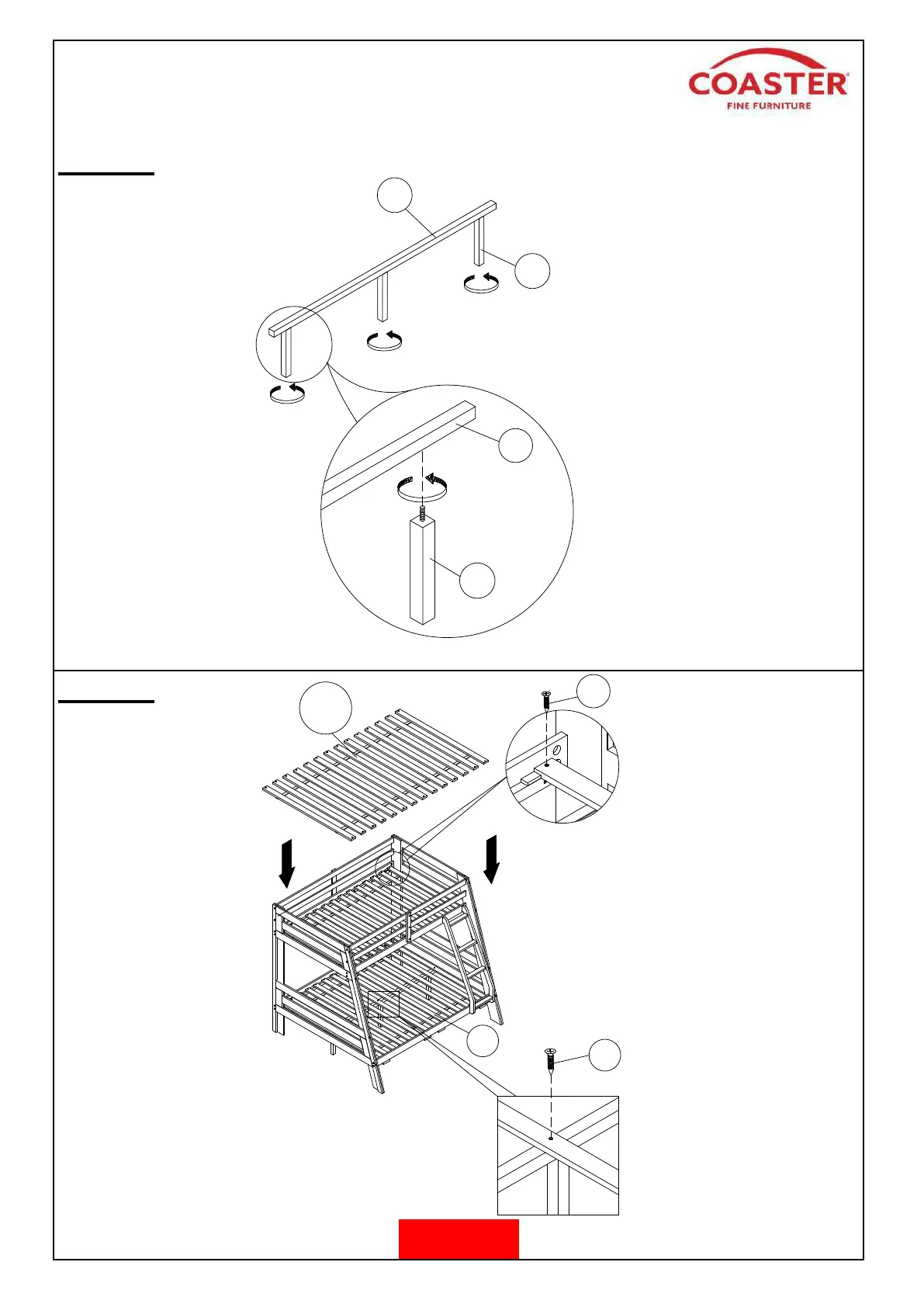 COASTER®
FINE FURNITURE