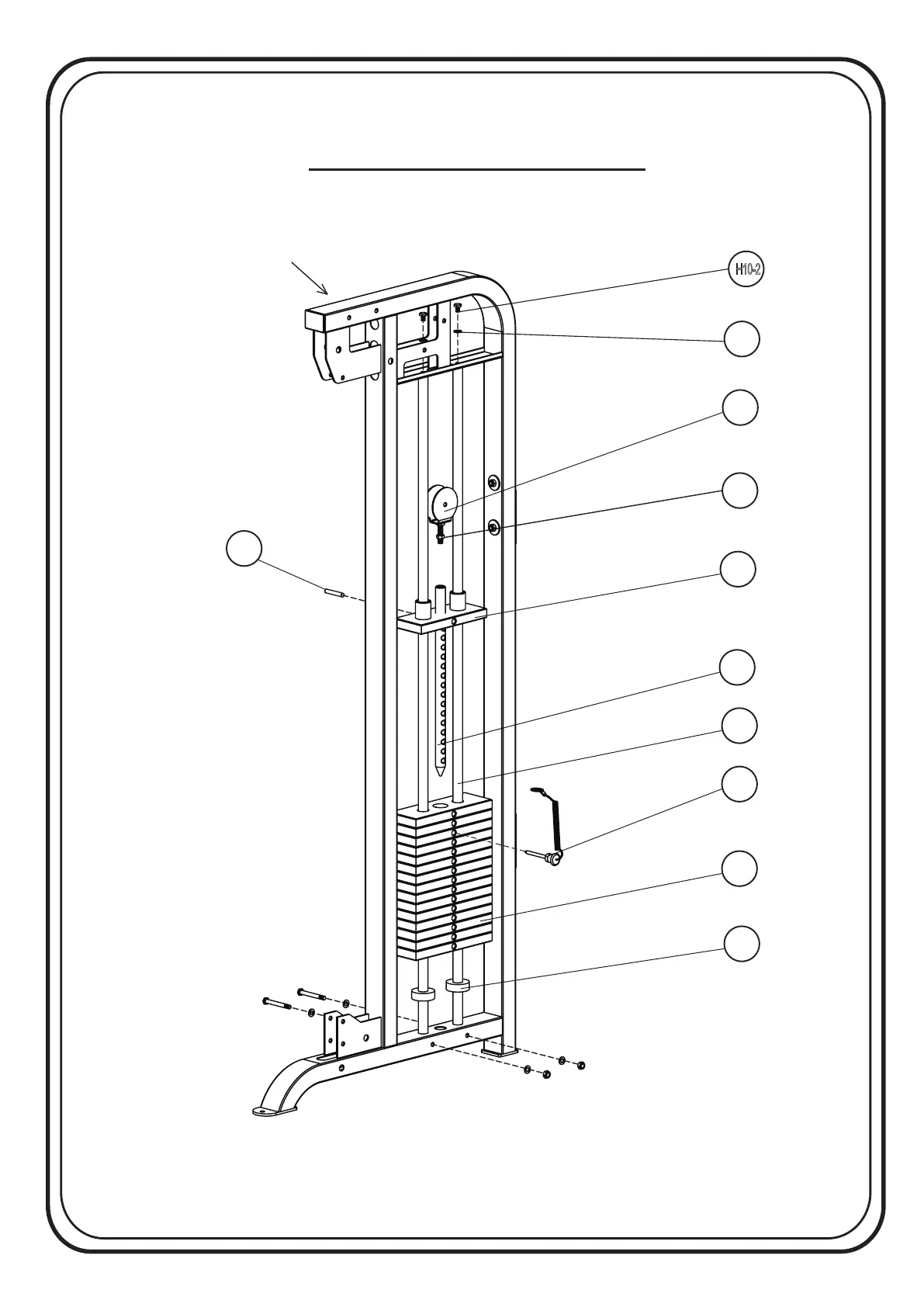 H10-2