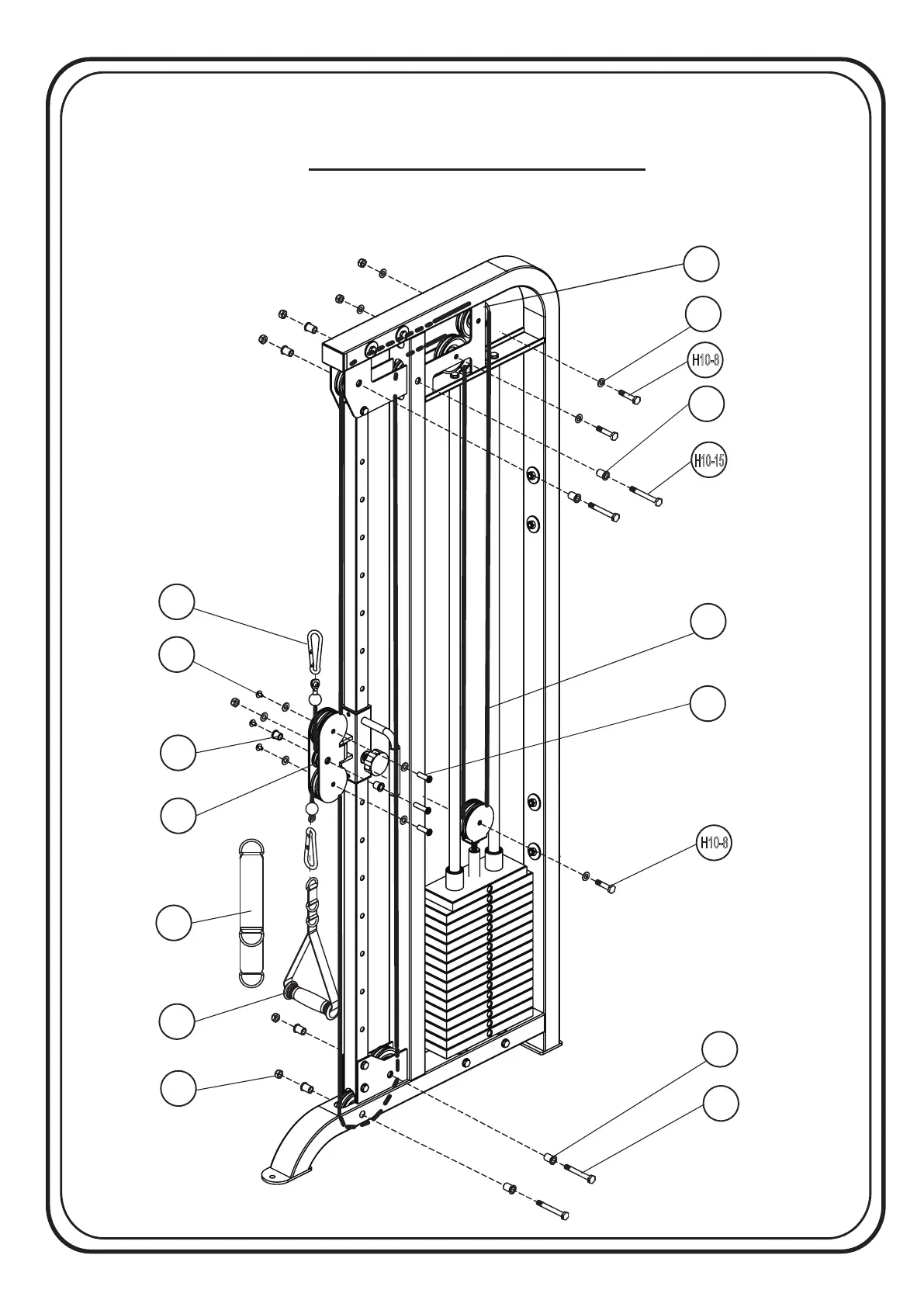 H10-8

H10-15

H10-8