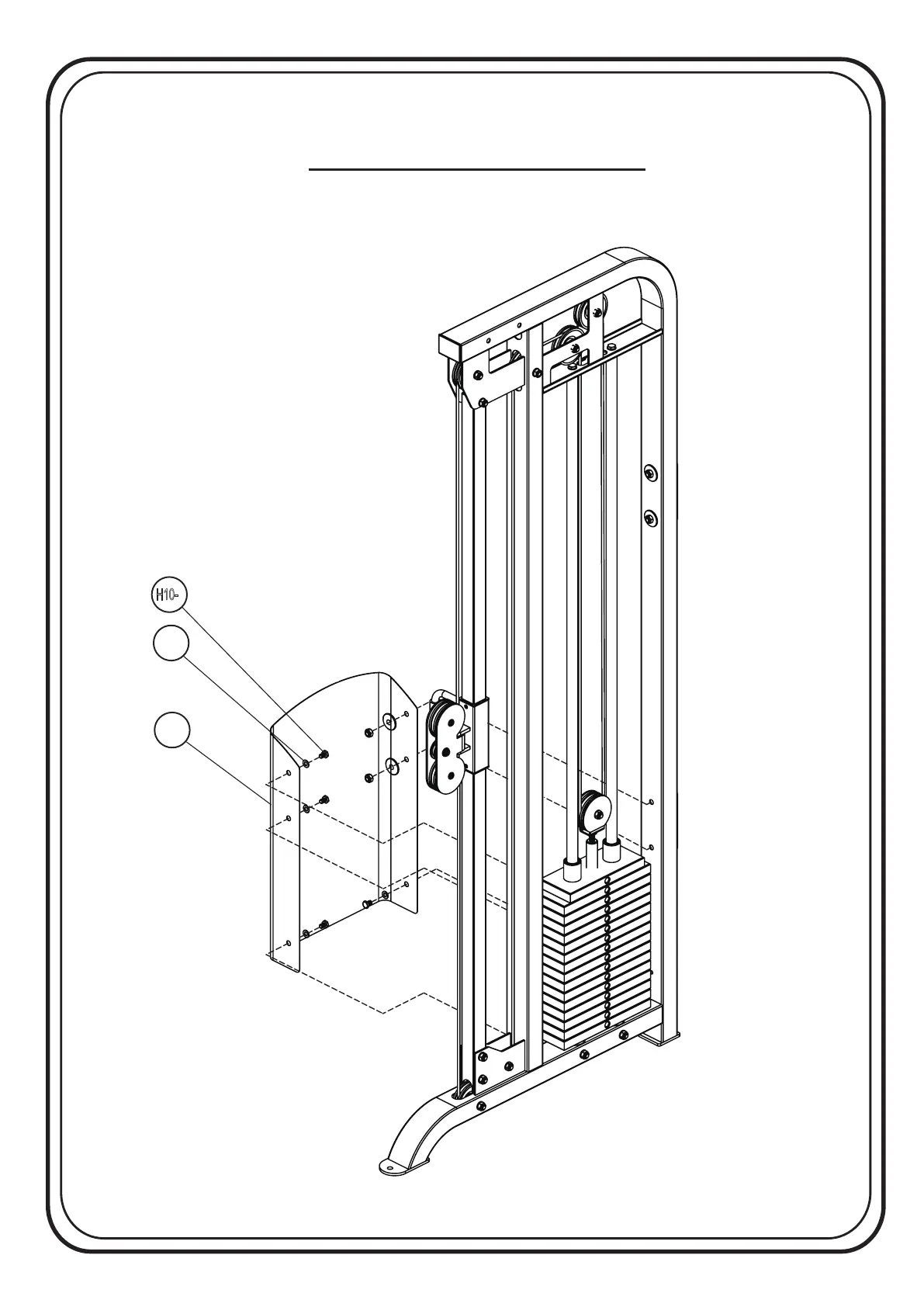 H10-