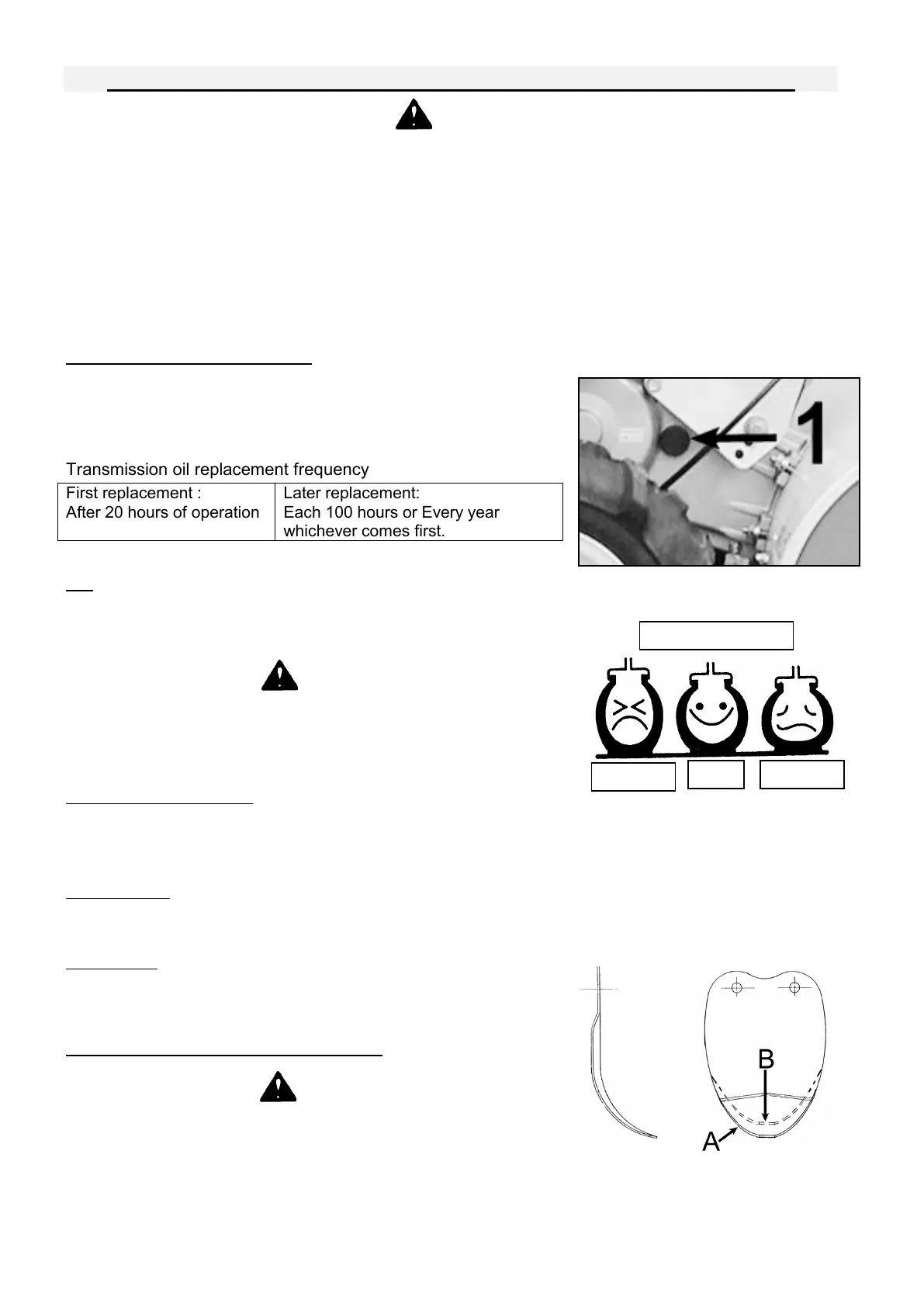 Transmission oil replacement frequency

| First replacement : After 20 hours of operation | Later replacement: Each 100 hours or Every year whichever comes first. |
|---|---|

1

B

A