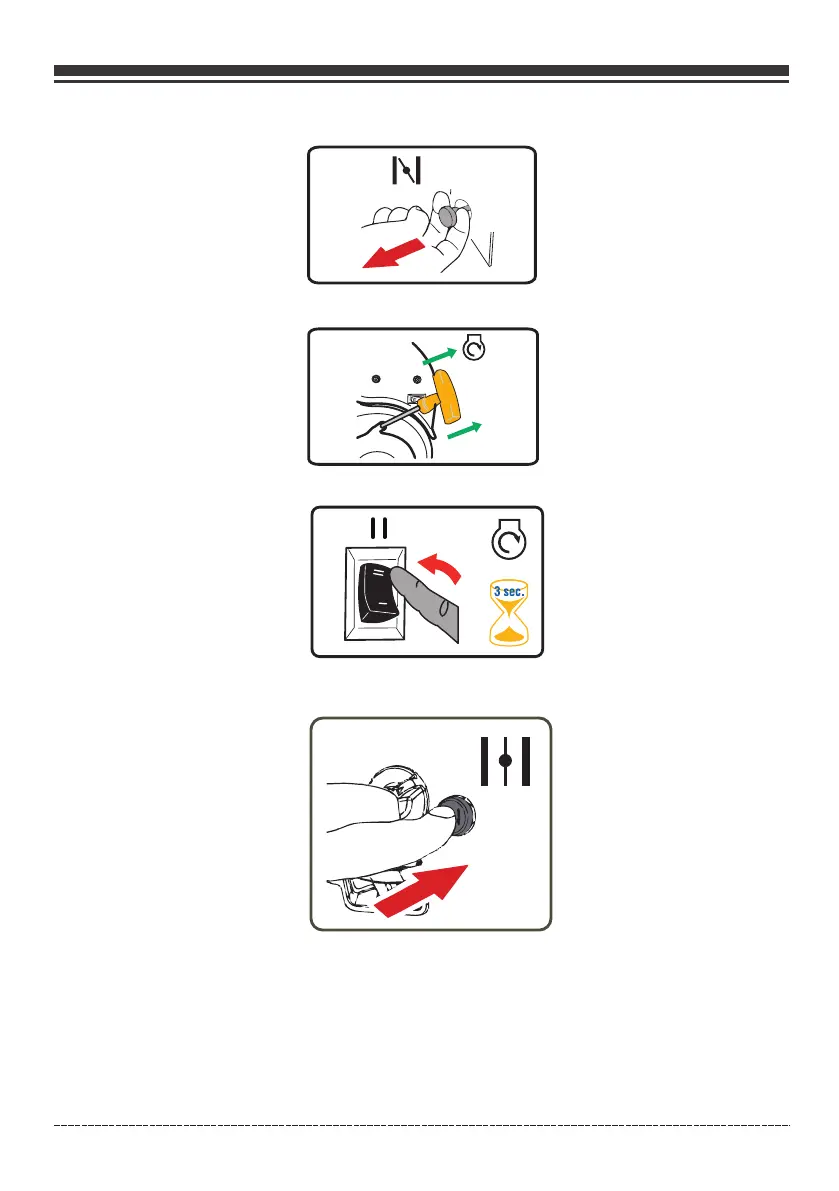 3 sec.