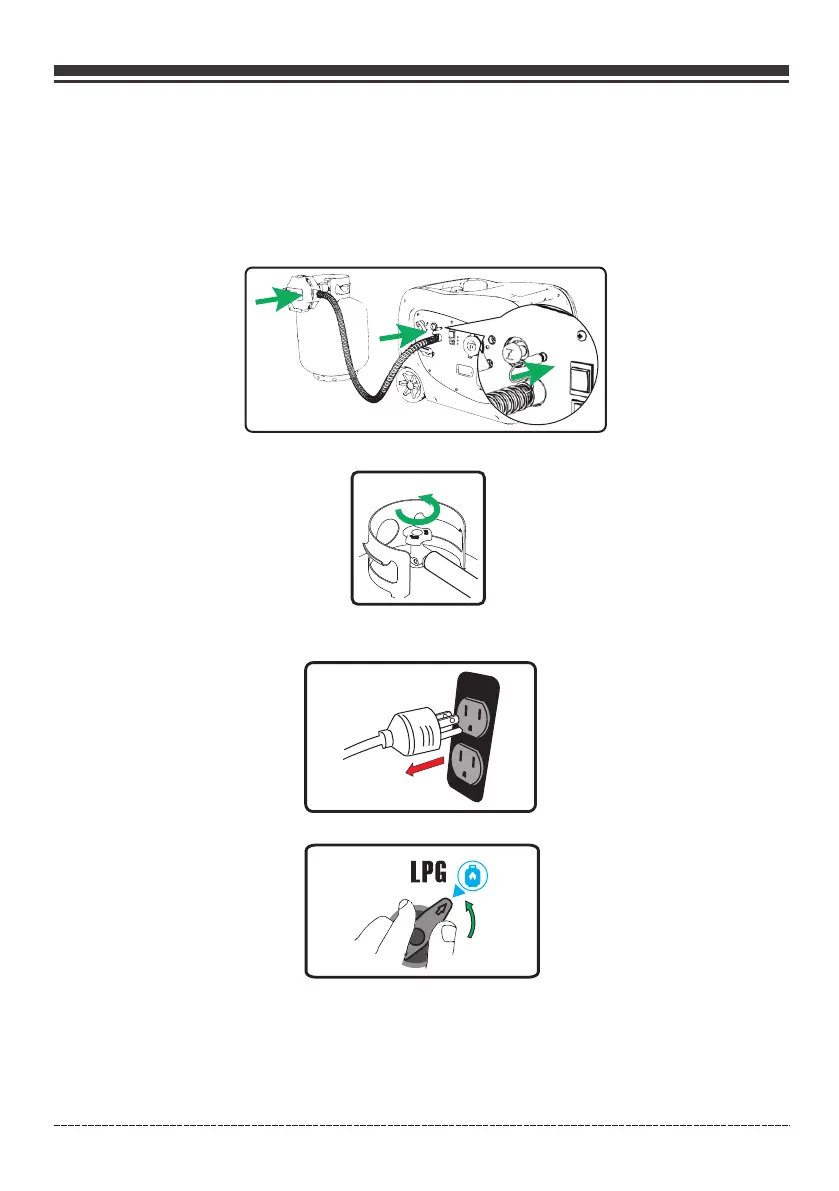 LPG