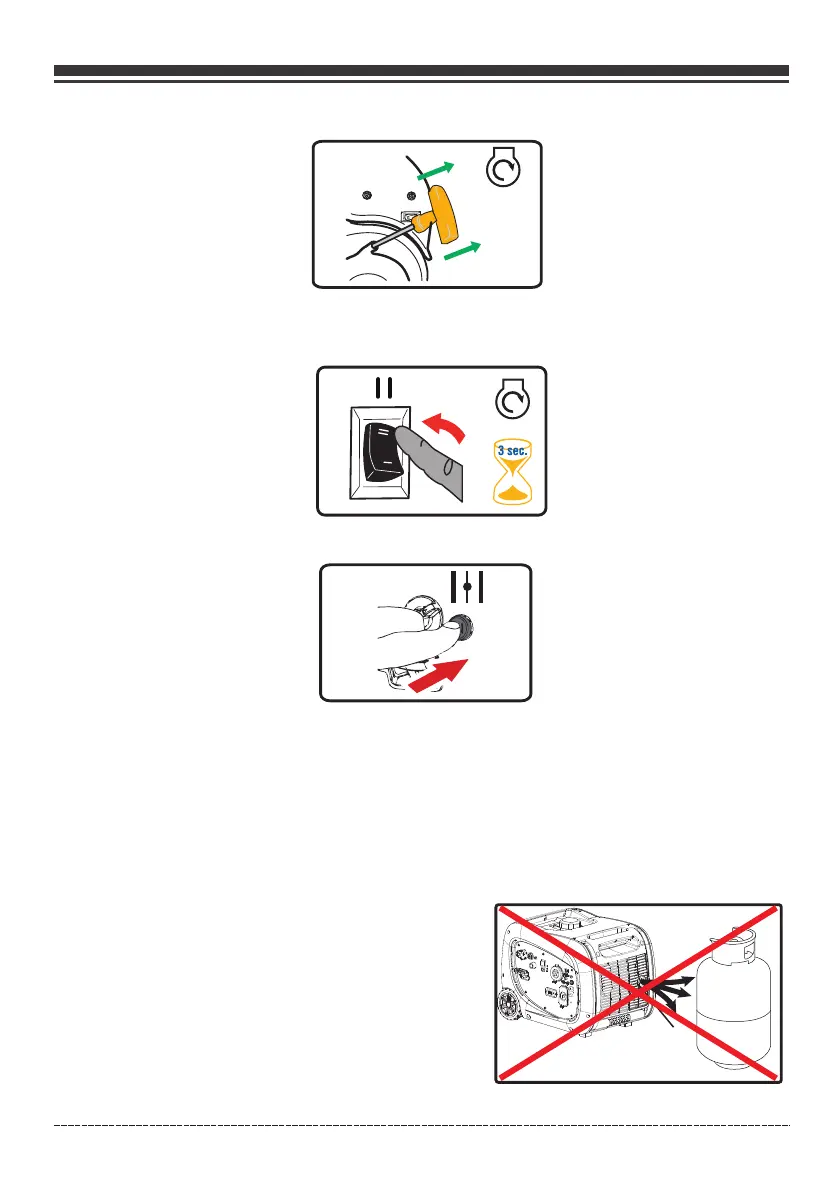 3 sec.