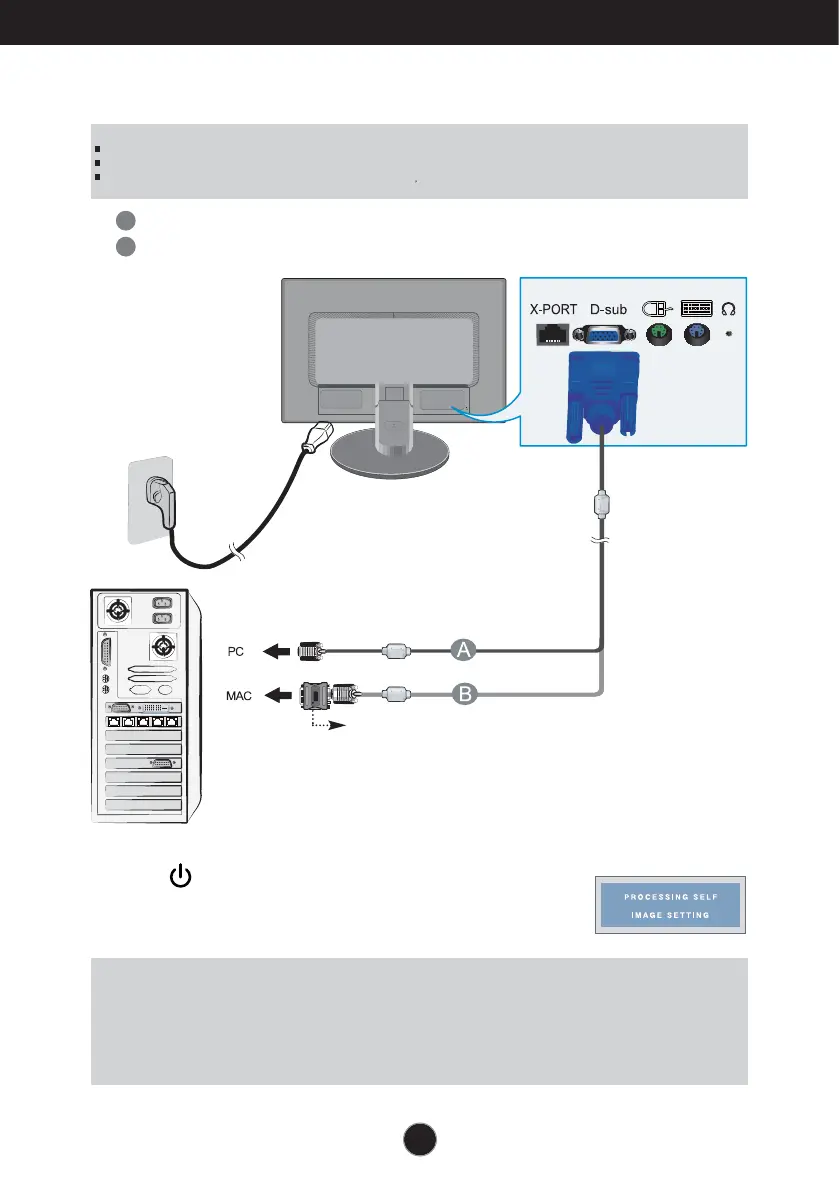 X-PORT D-sub

PC

MAC

A

B

PROCESSING SELF IMAGE SETTING