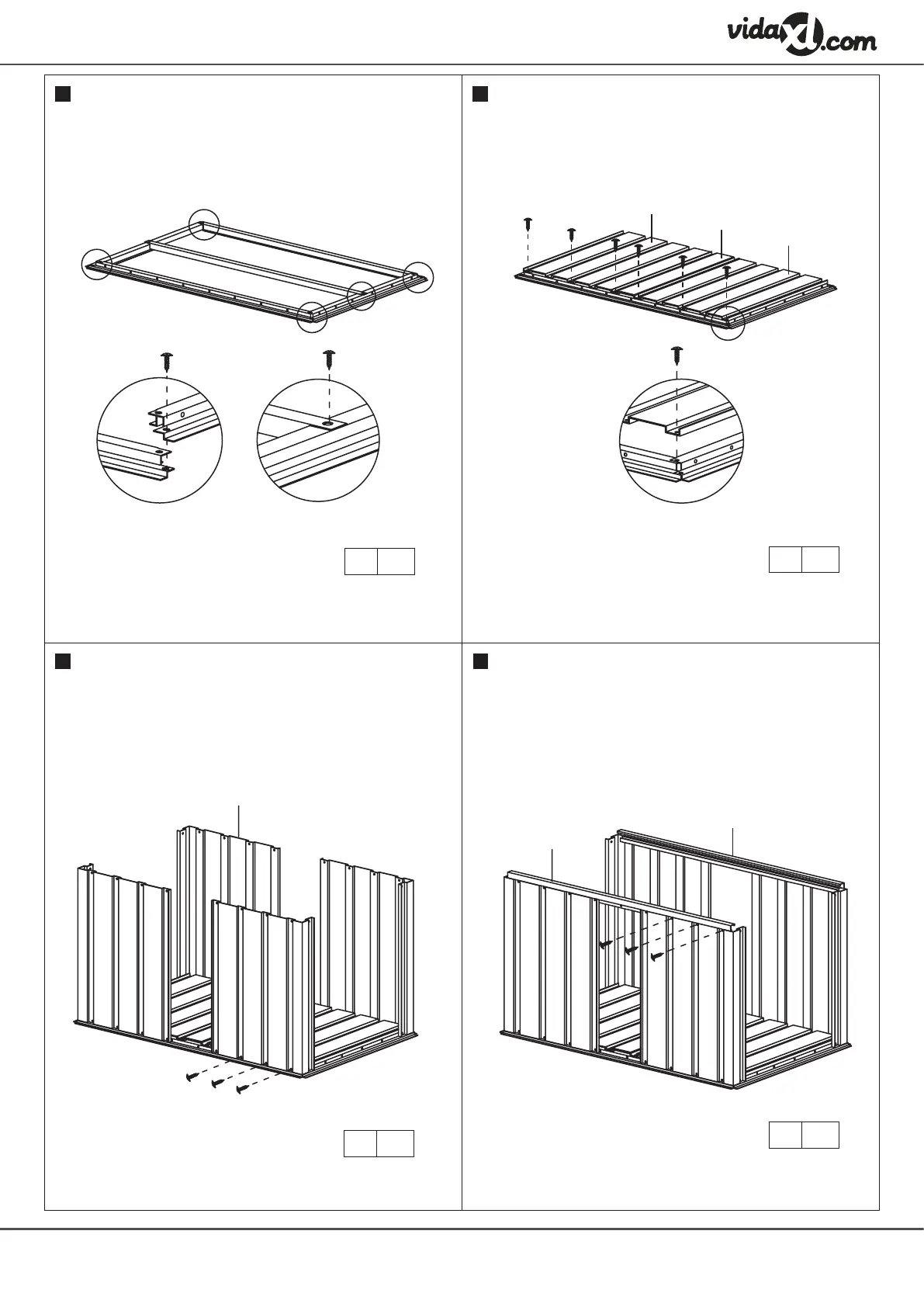 vidaXL.com