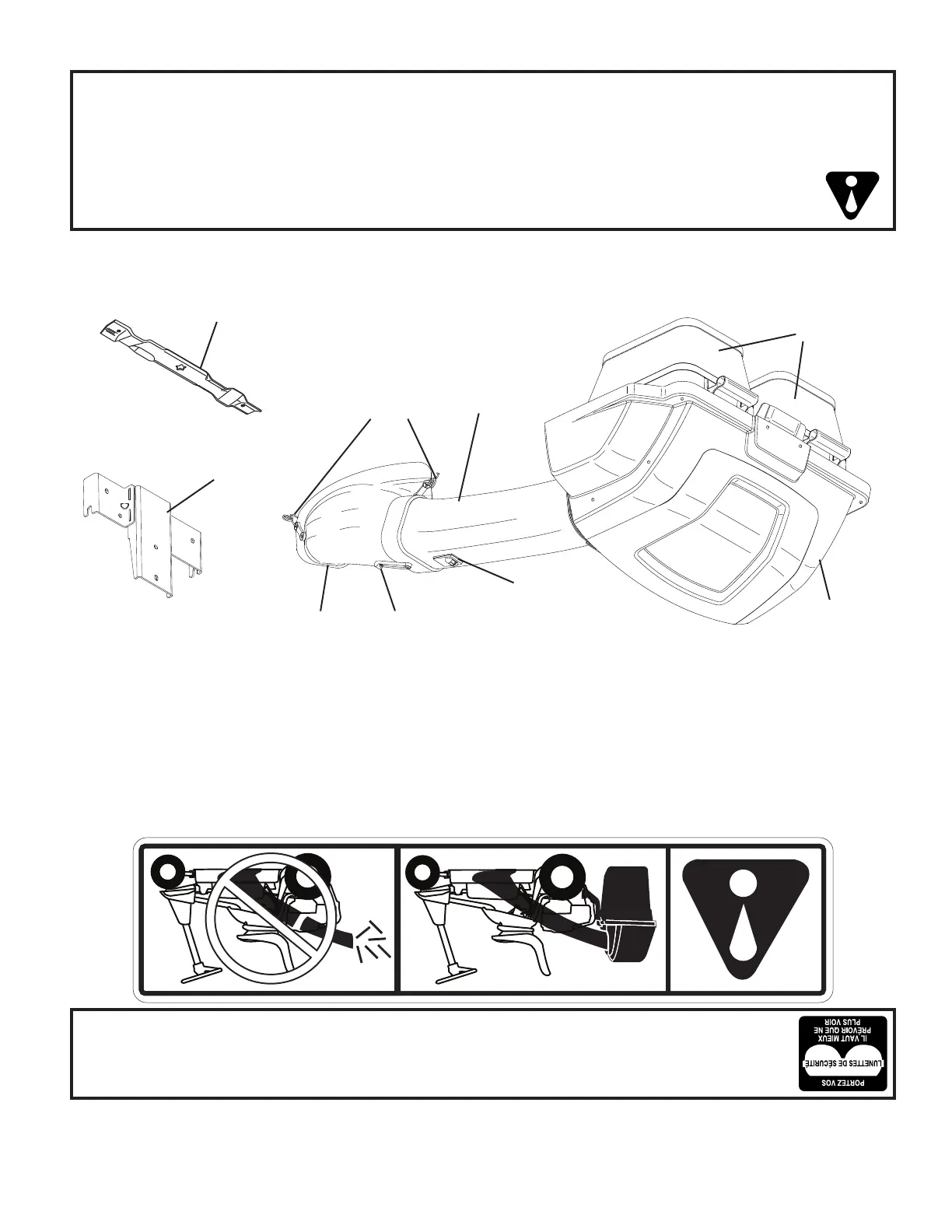 PORTEZ VOS
LUNETTES DE SÉCURITÉ
IL VAUT MIEUX
PRÉVOIR QUE NE
PLUS VOIR