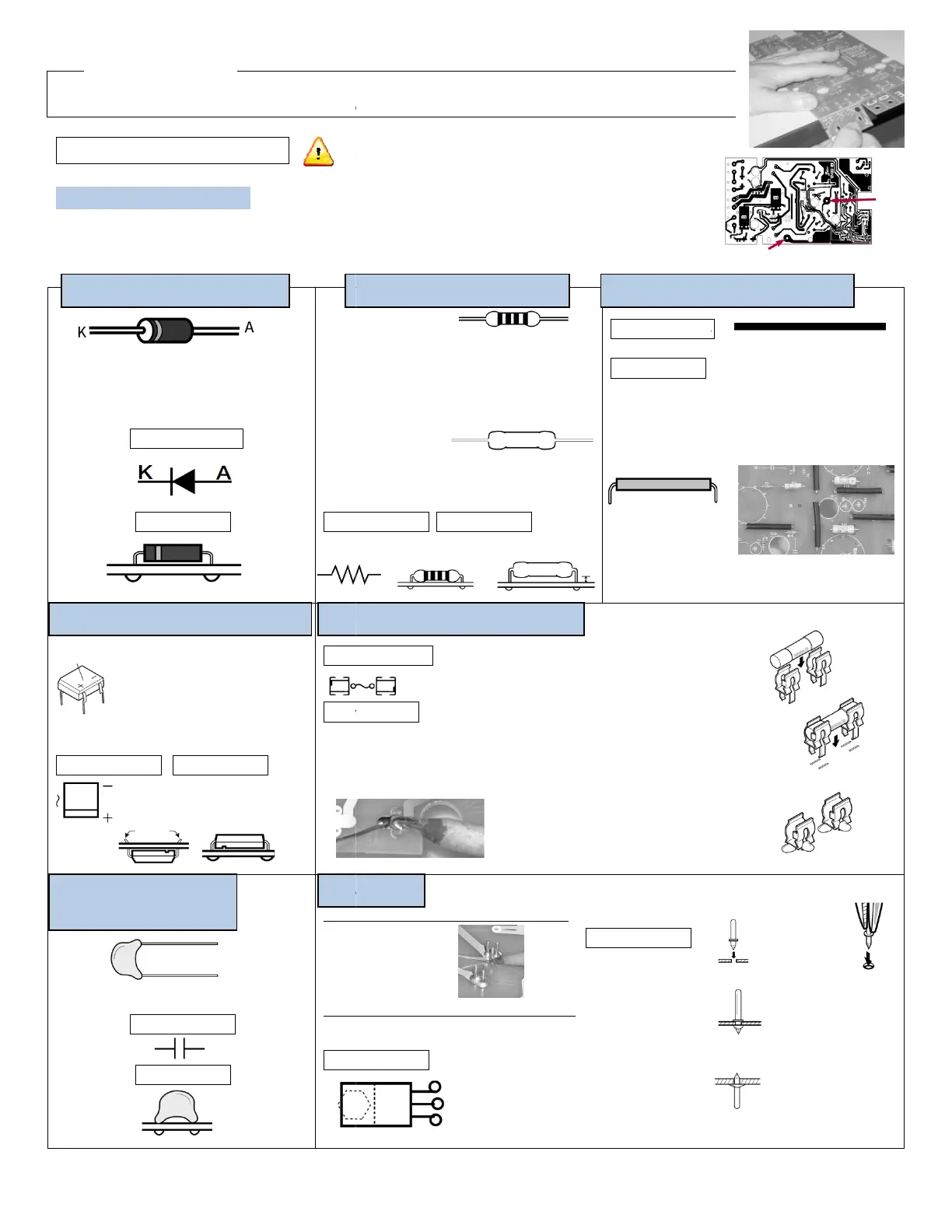 K A

K A