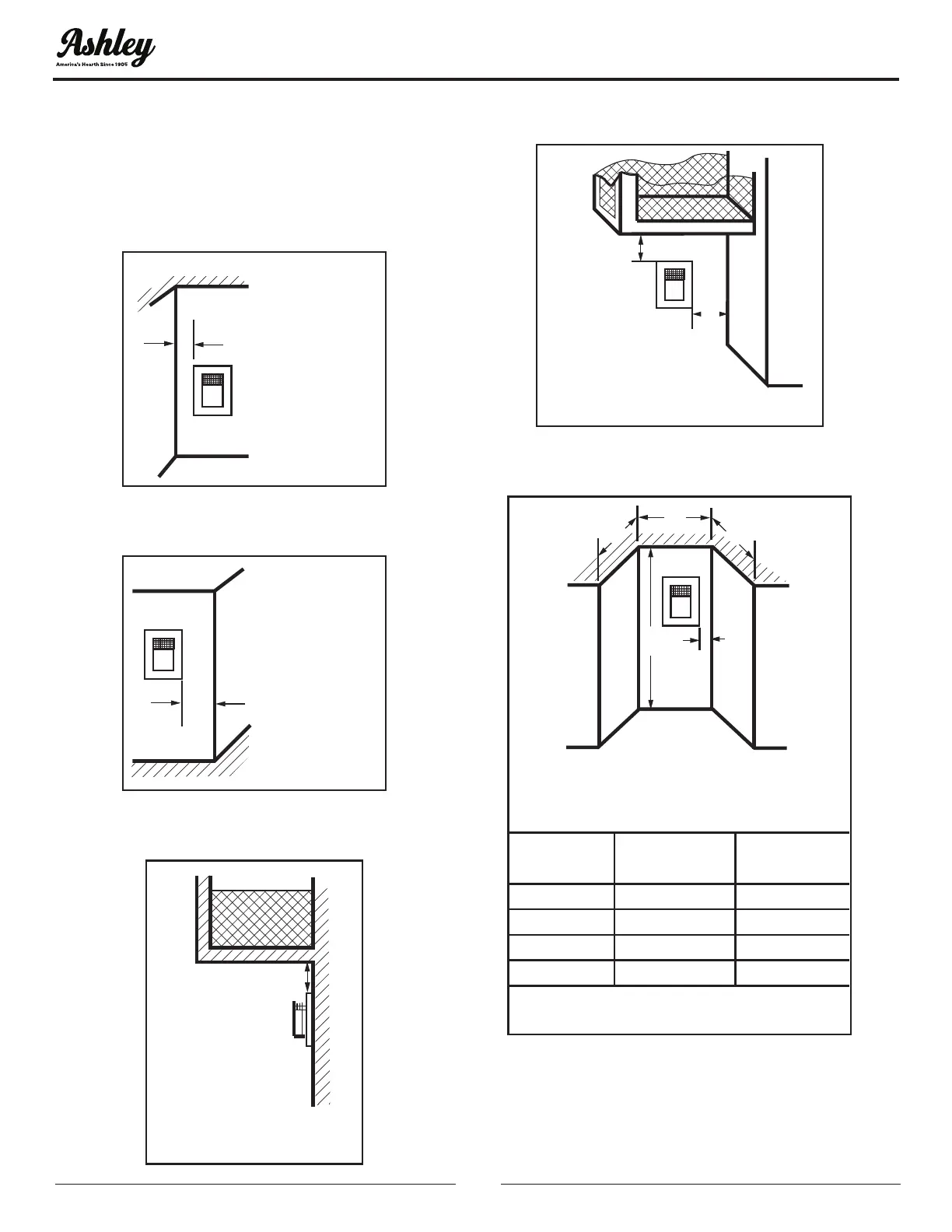 Ashley
America's Hearth Since 1905