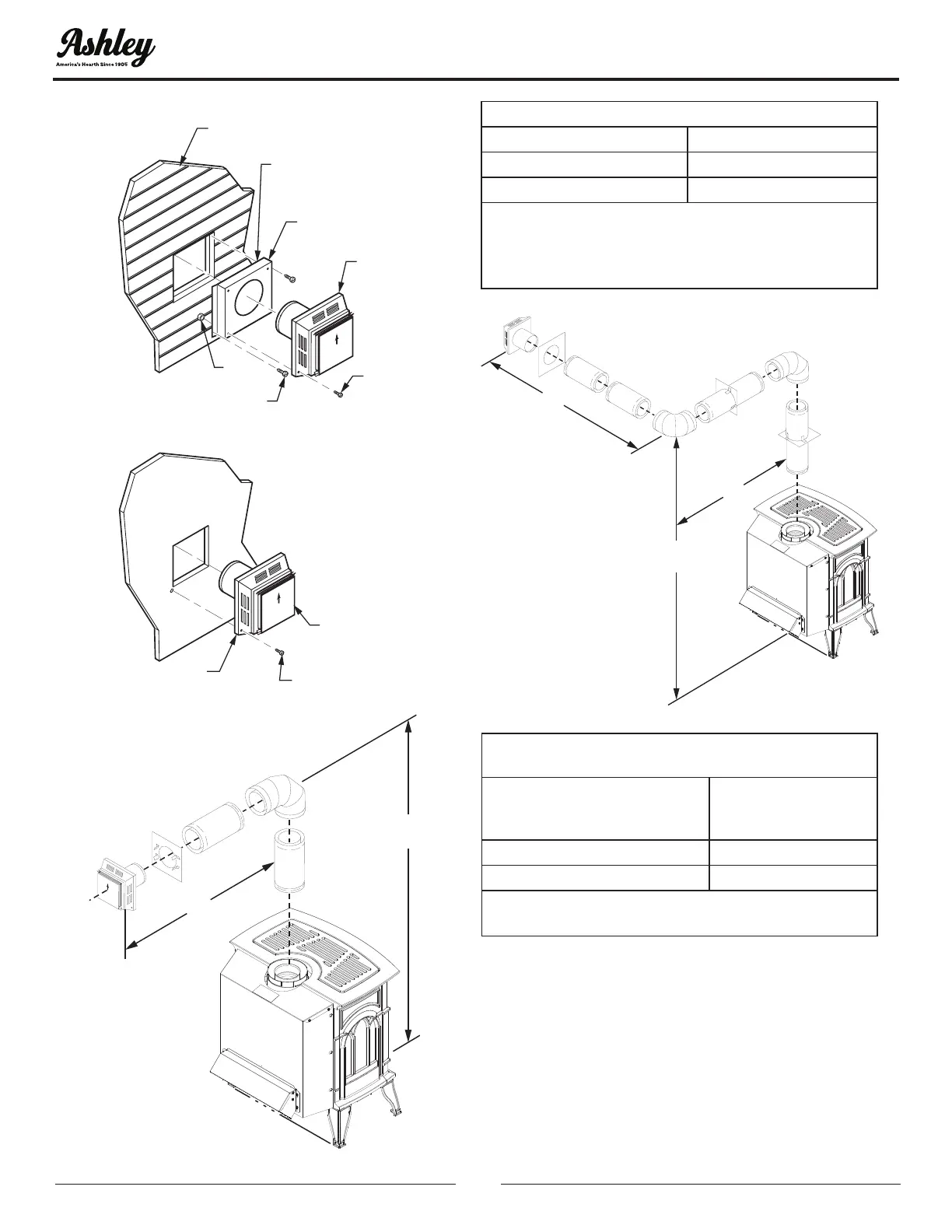 Ashley
America's Hearth Since 1905