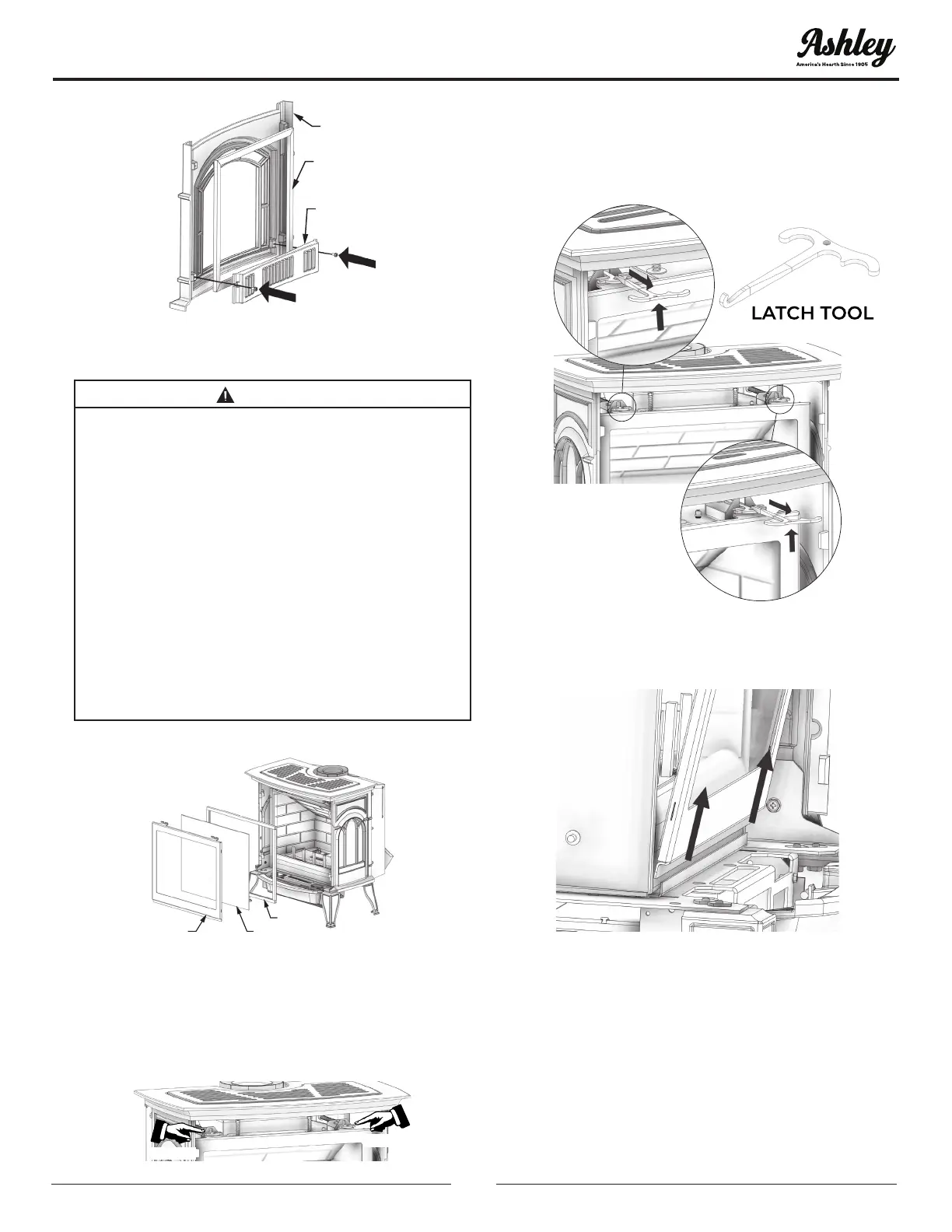 Ashley
America's Hearth Since 1905

LATCH TOOL