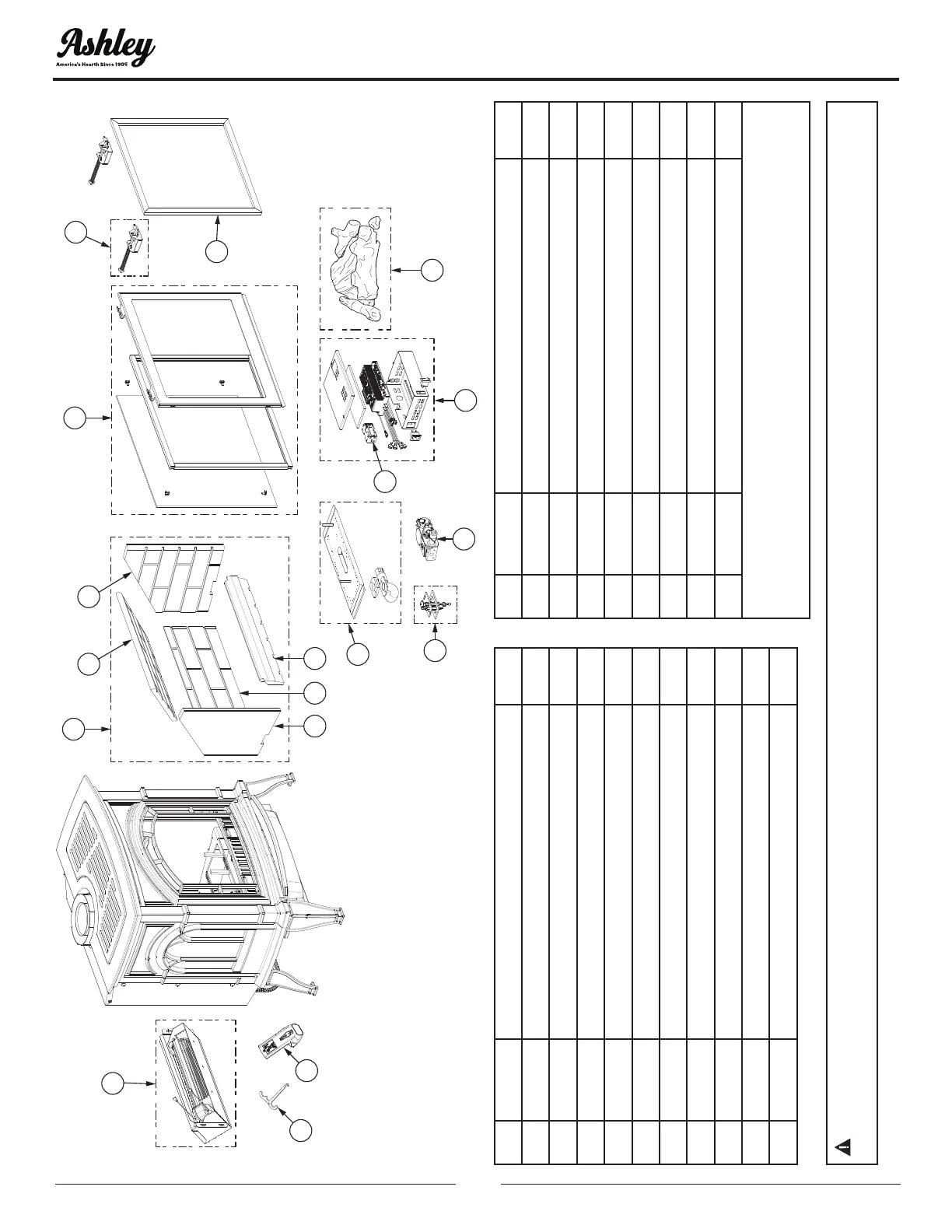 Ashley
America's Hearth Since 1905