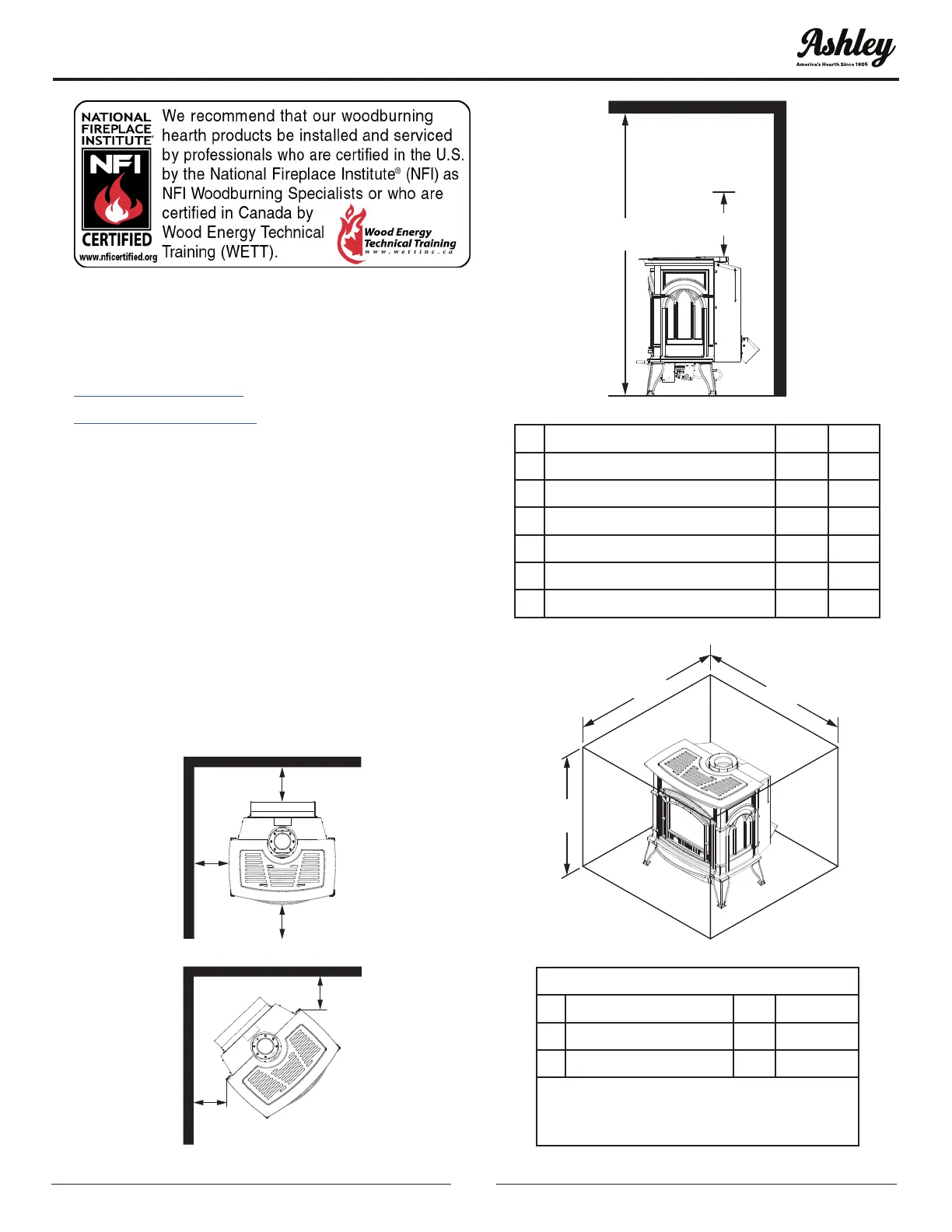 Ashley
America's Hearth Since 1905

NATIONAL FIREPLACE INSTITUTE®
NFI
CERTIFIED
www.nficertified.org

We recommend that our woodburning hearth products be installed and serviced by professionals who are certified in the U.S. by the National Fireplace Institute® (NFI) as NFI Woodburning Specialists or who are certified in Canada by Wood Energy Technical Training (WETT).

Wood Energy Technical Training
www.wettinc.ca