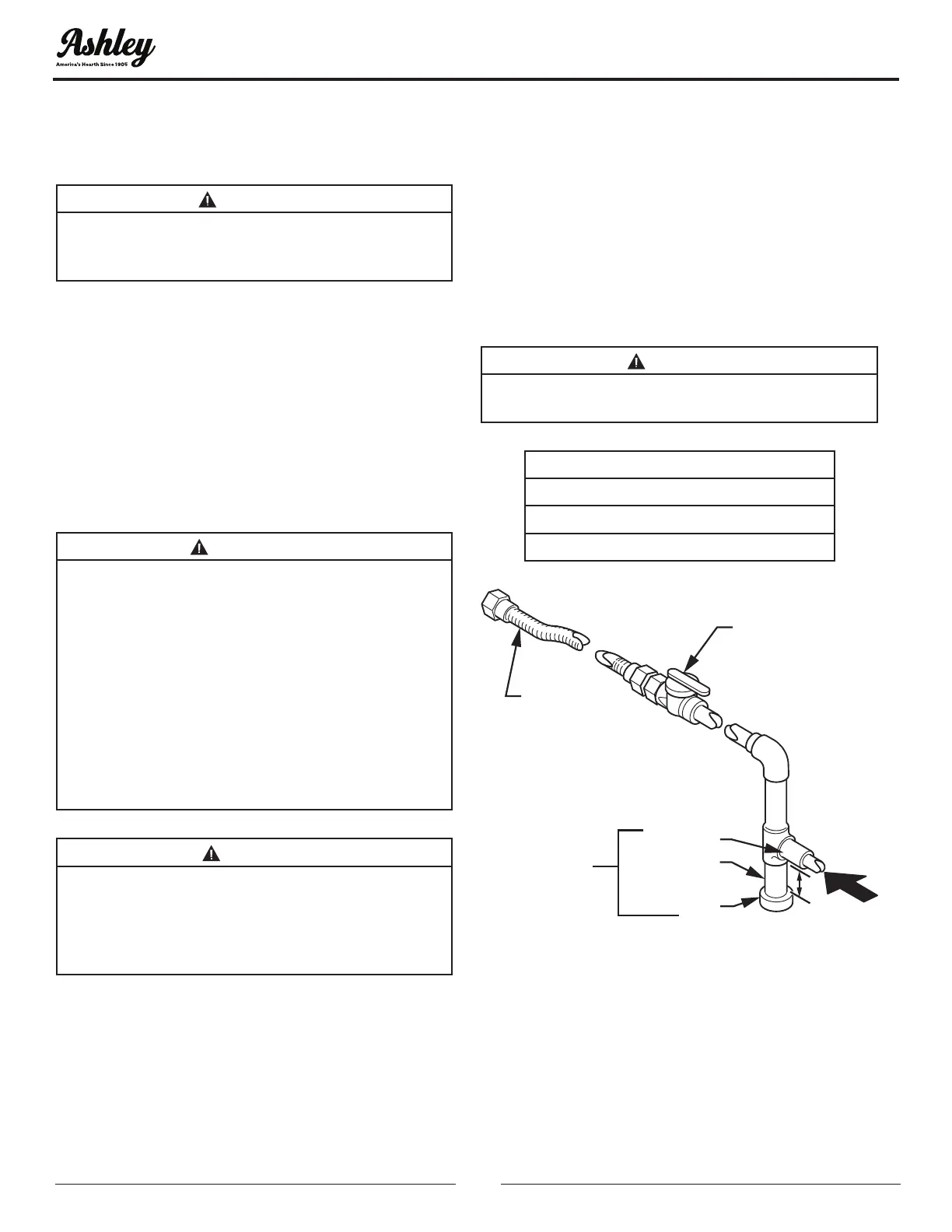 Ashley
America's Hearth Since 1905