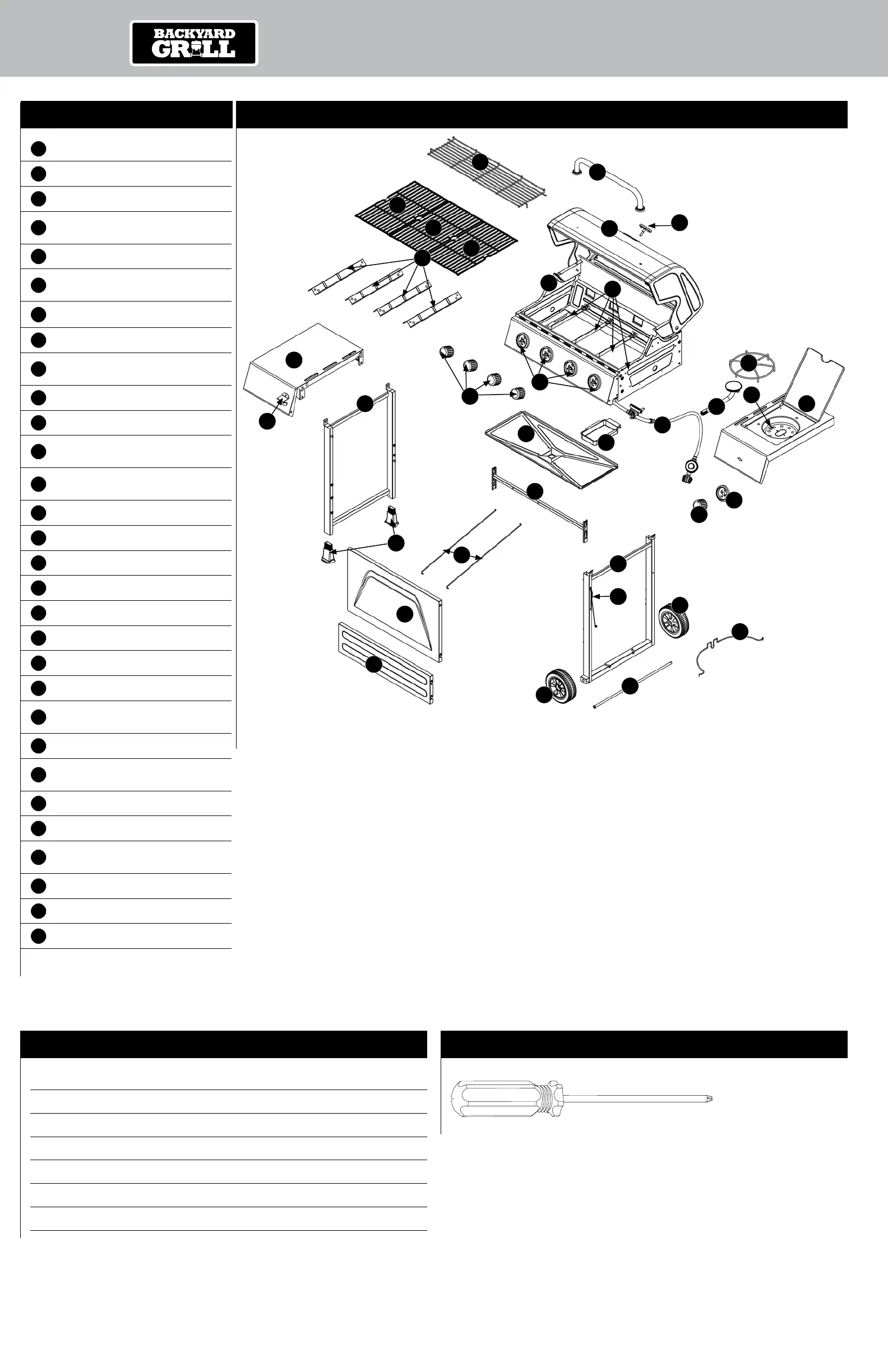 BACKYARD GRILL