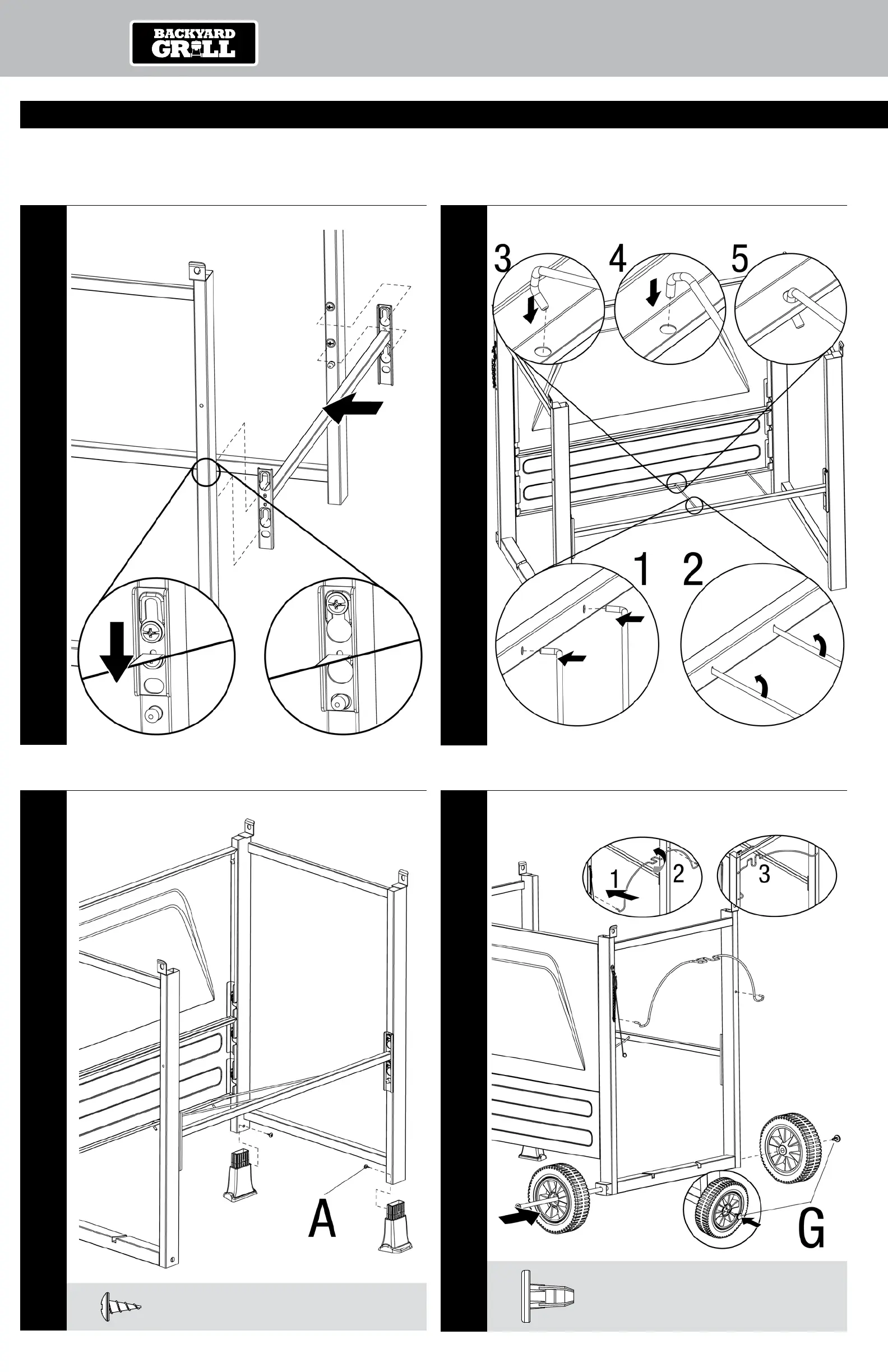 BACKYARD GRILL

3 4 5

1 2

A

1 2 3

G