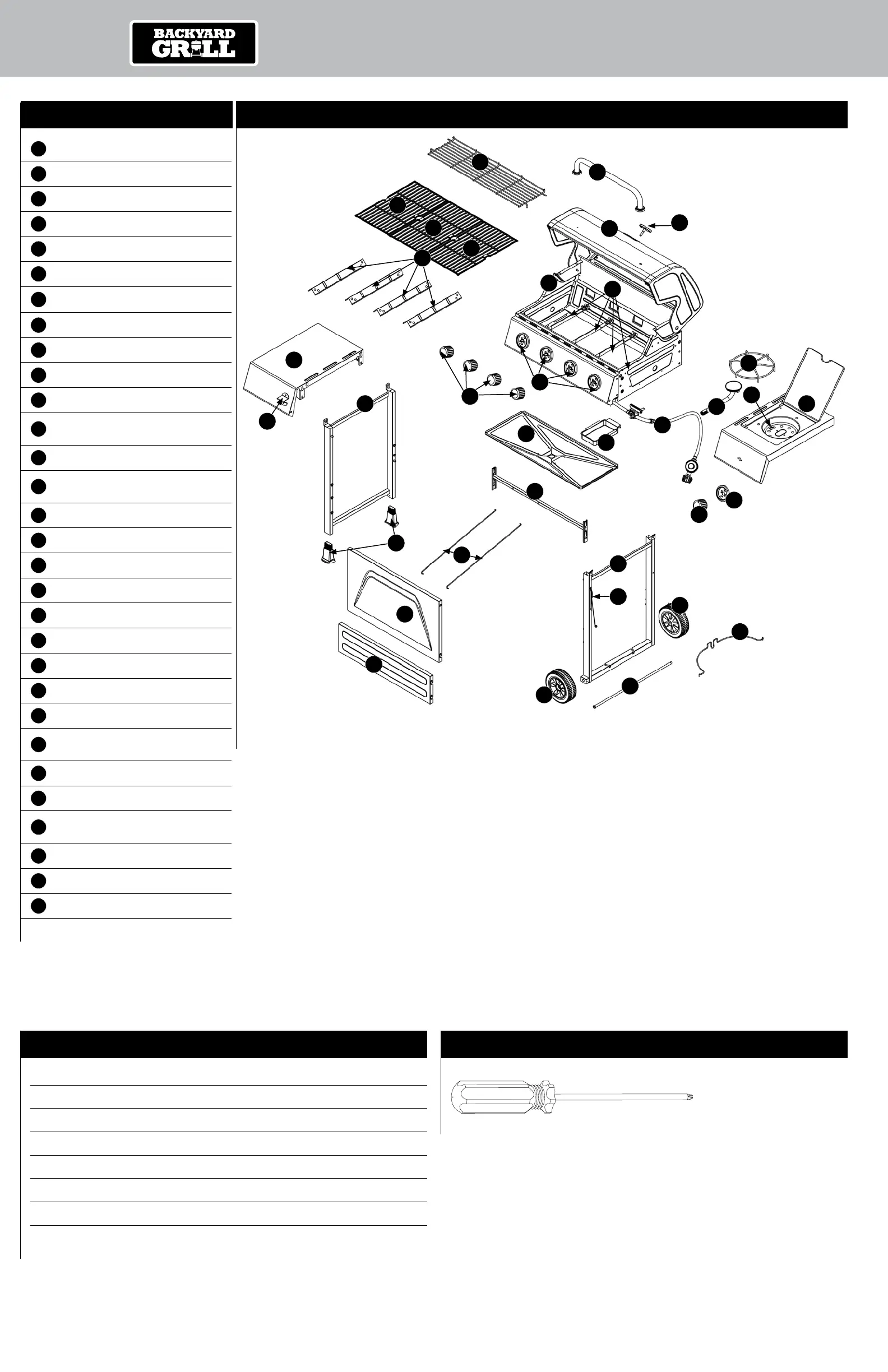 BACKYARD GRILL