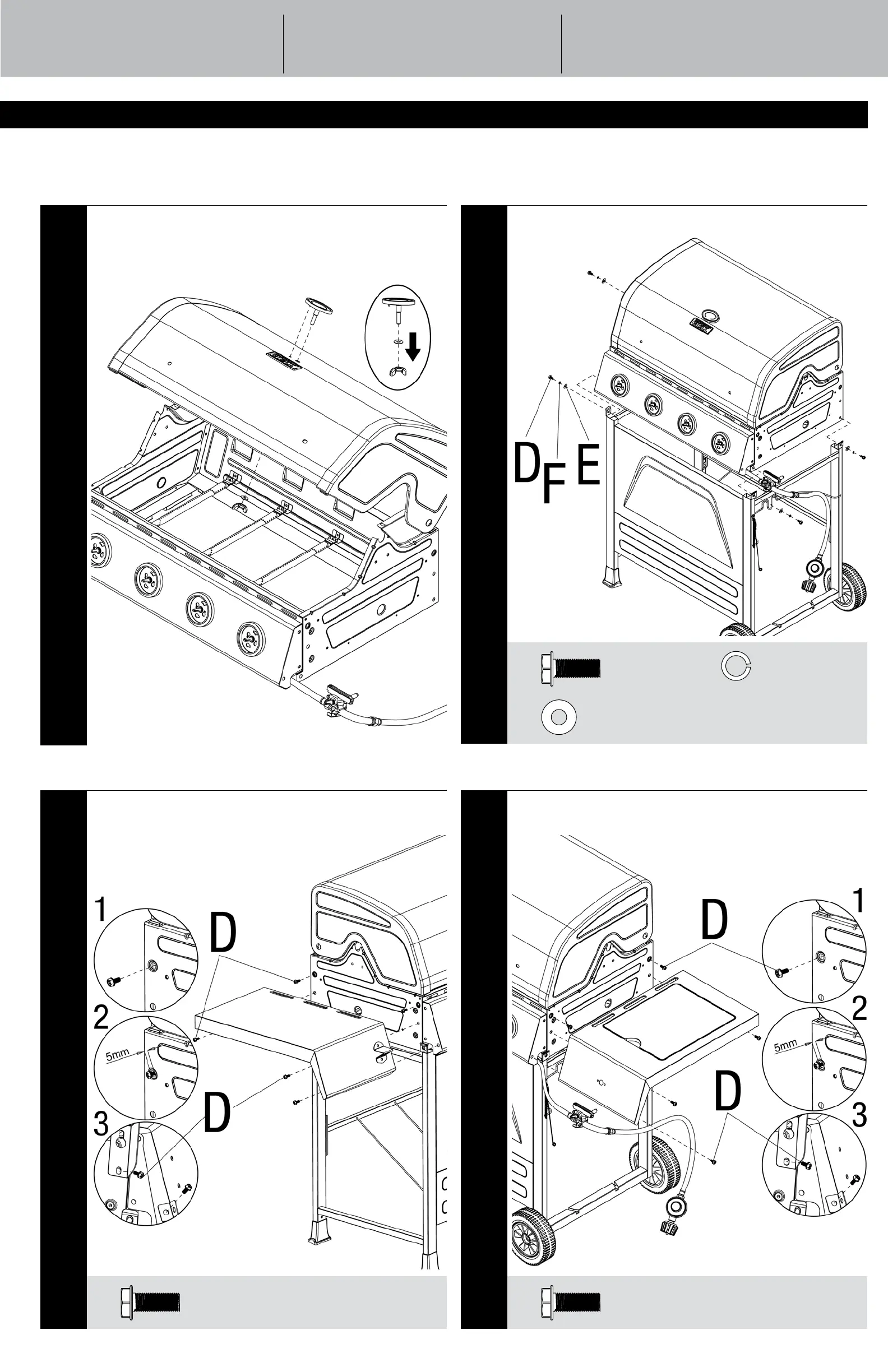 D F E

1
D
2
5mm
3
D

D
1
2
5mm
D
3