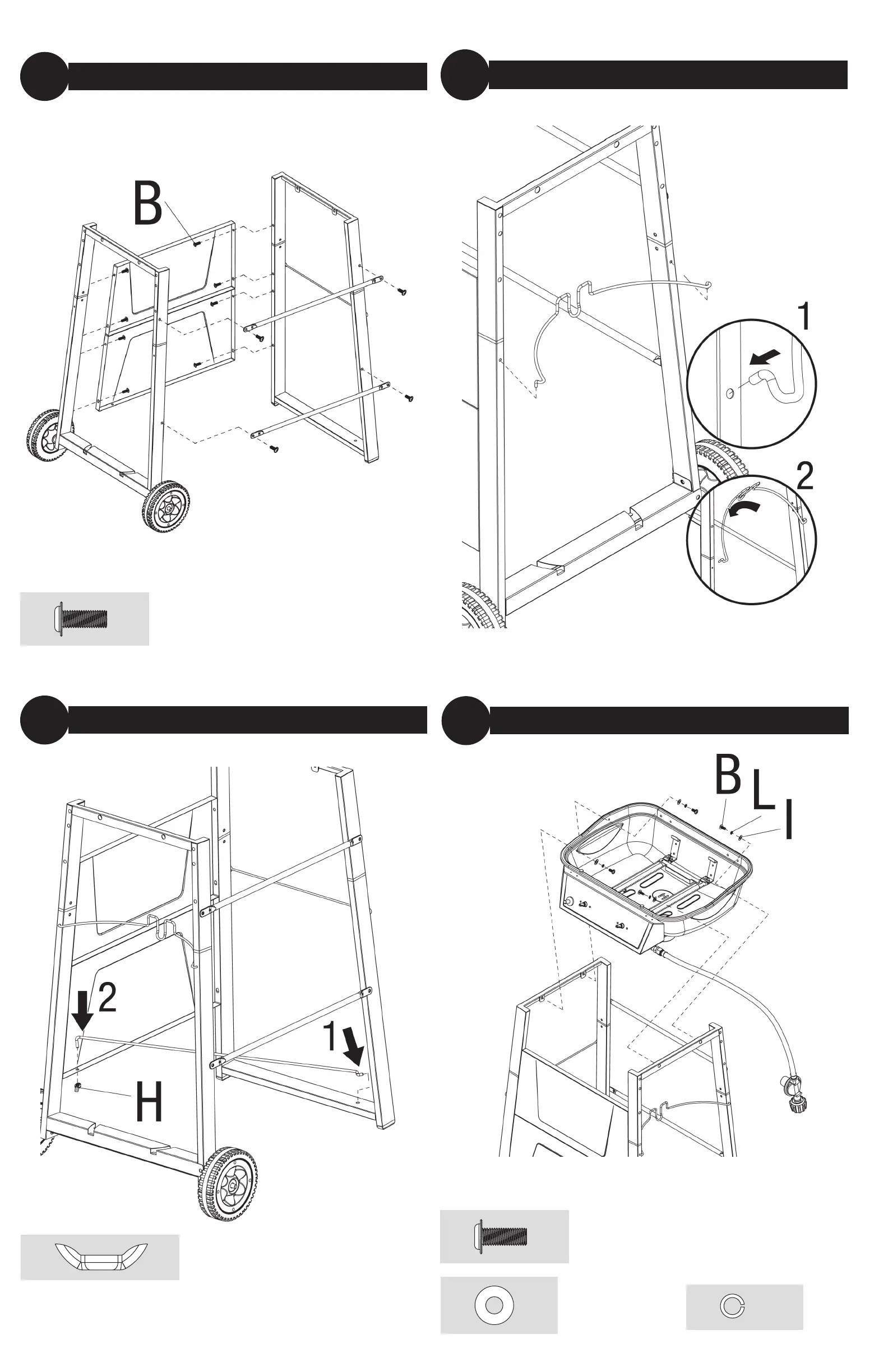 B

1

2

2

1

H

B L I