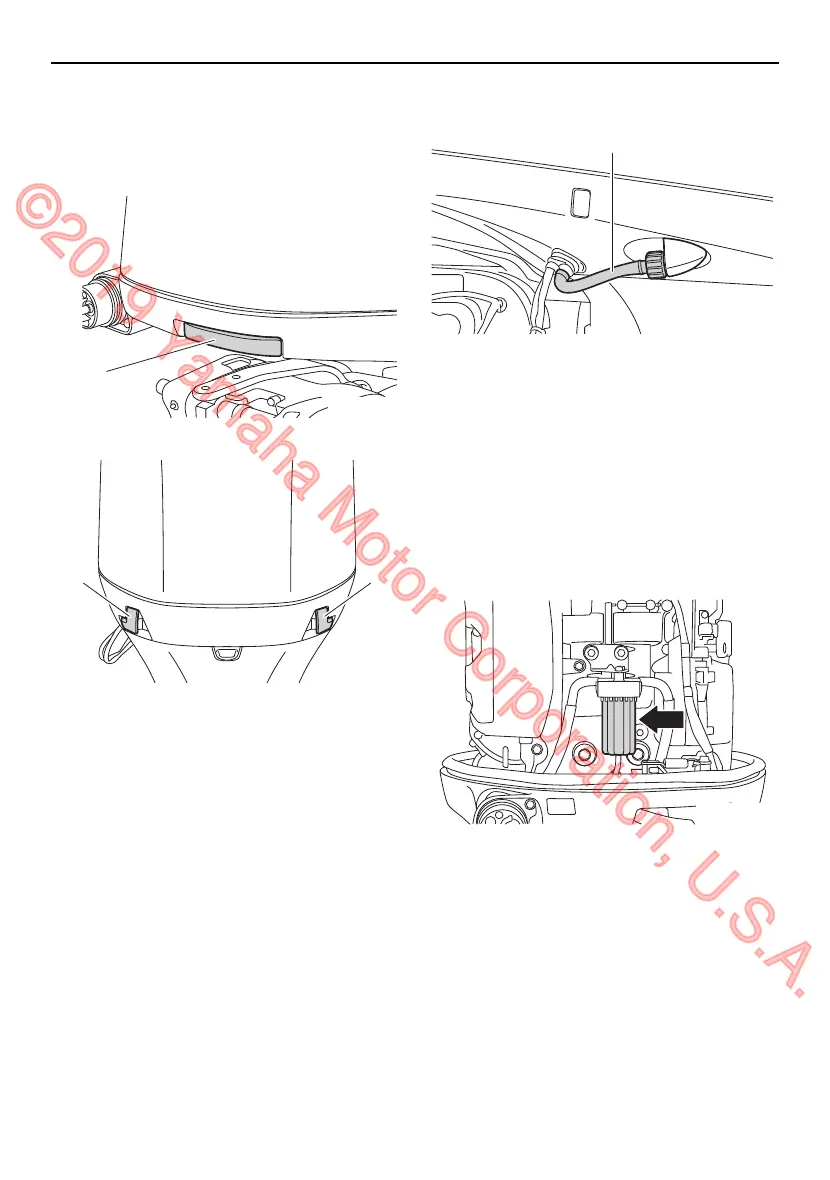 ©2019 Yamaha Motor Corporation, U.S.A.