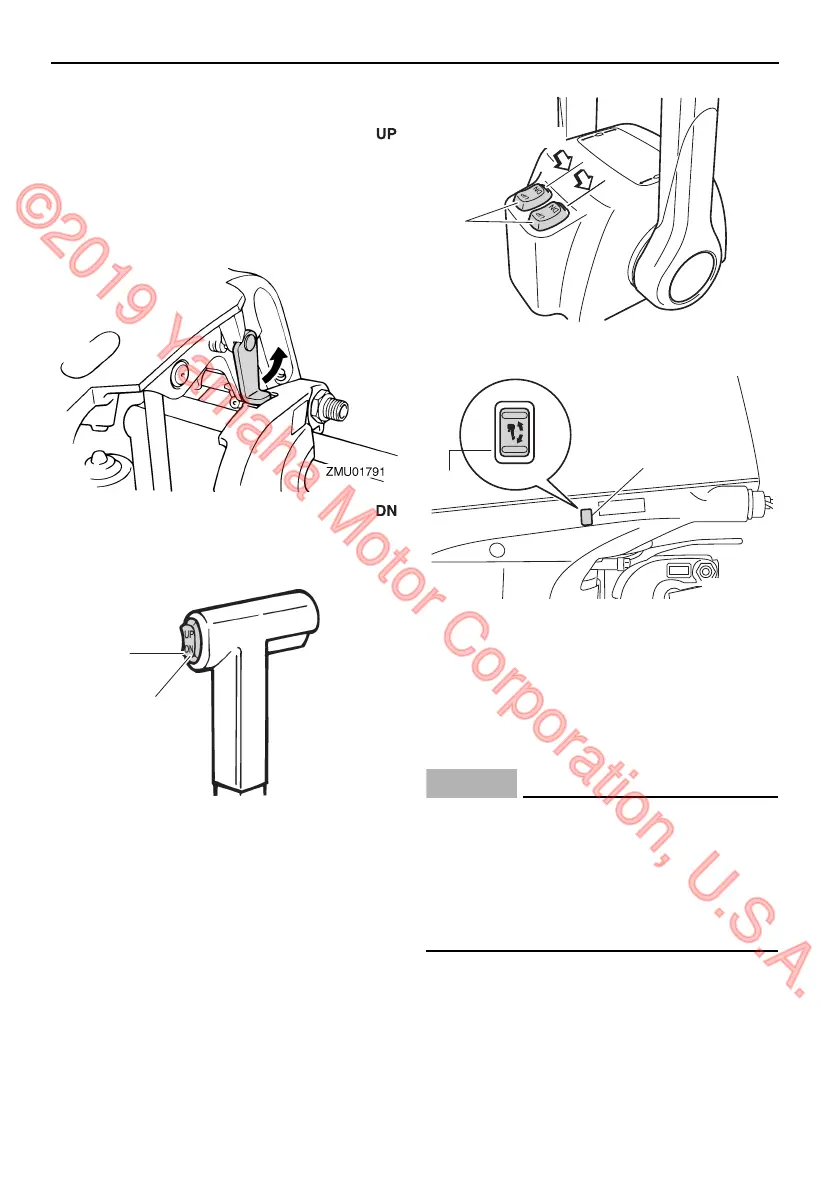 UP

ZMU01791

DN

UP
DN

©2019 Yamaha Motor Corporation, U.S.A.