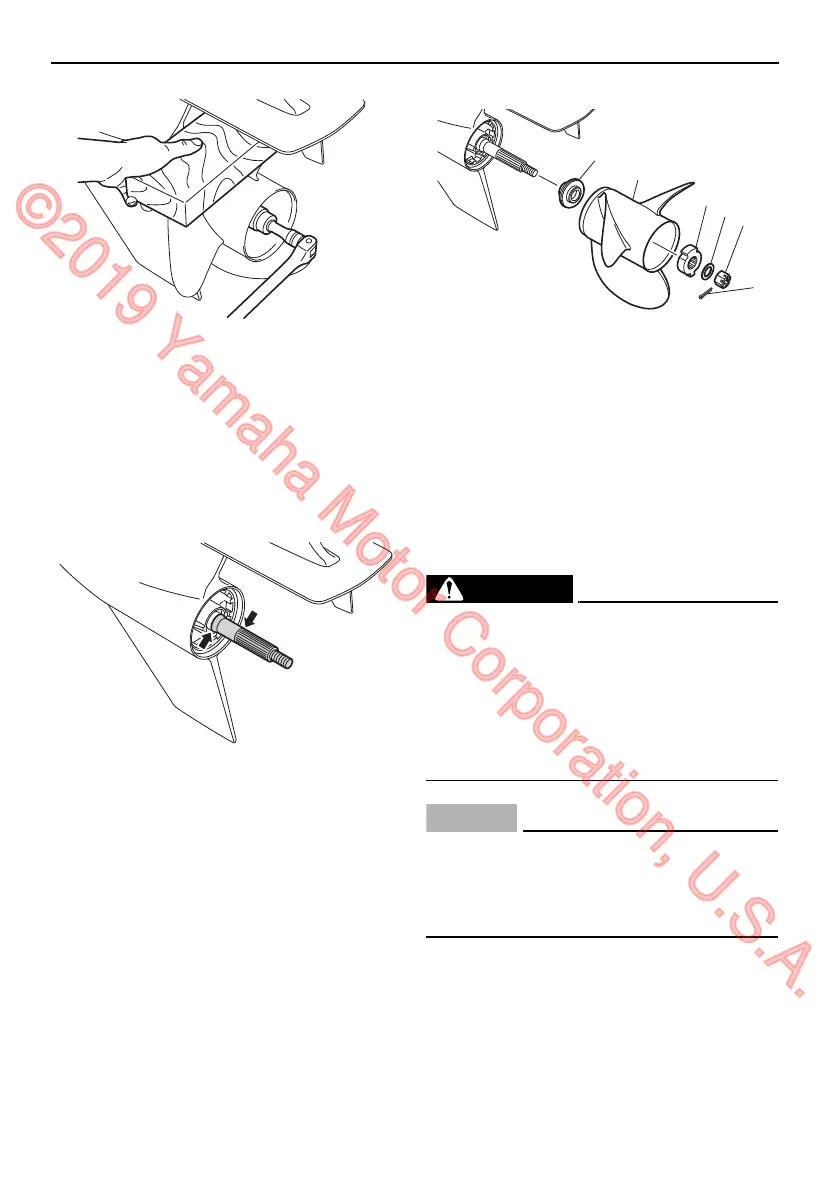 ©2019 Yamaha Motor Corporation, U.S.A.